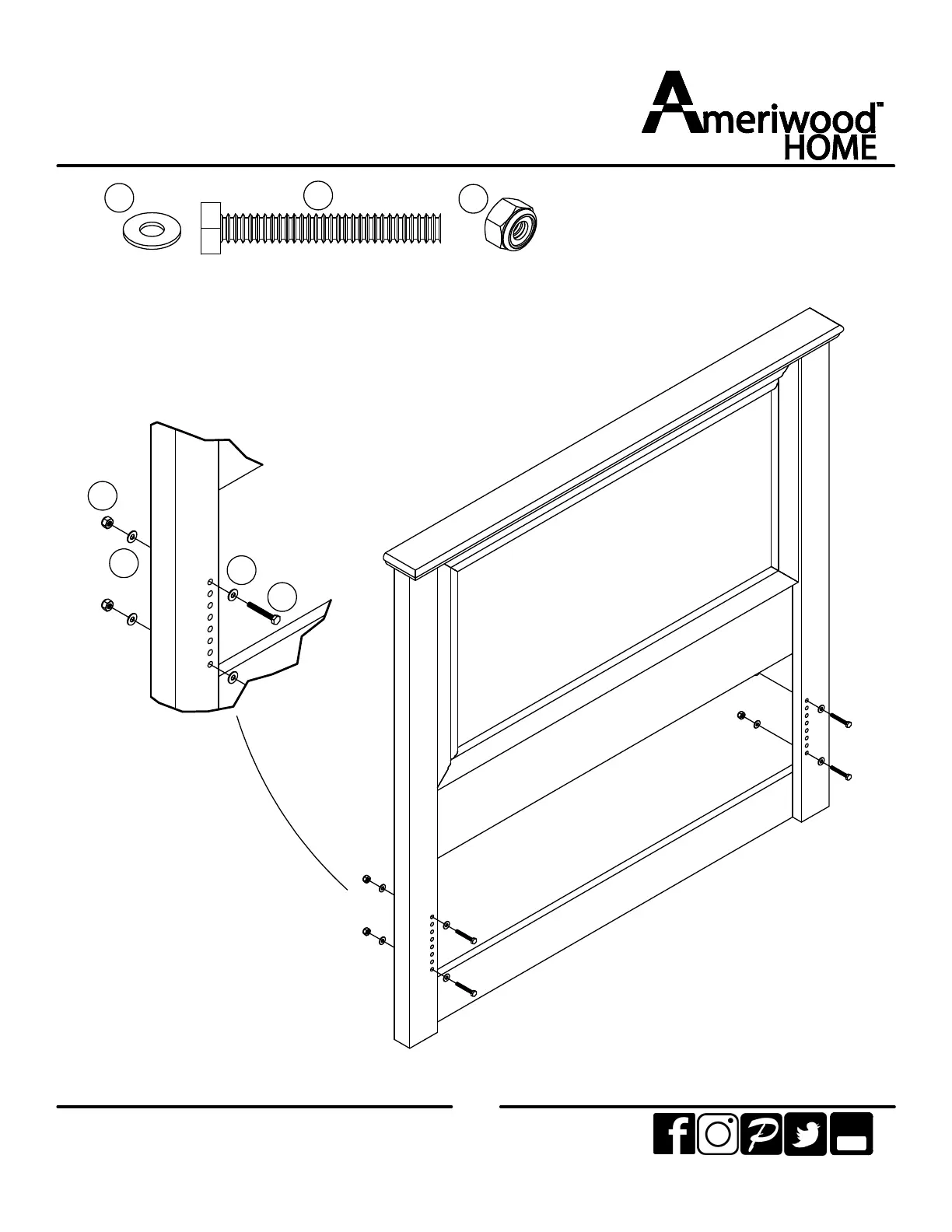 Ameriwood™
HOME