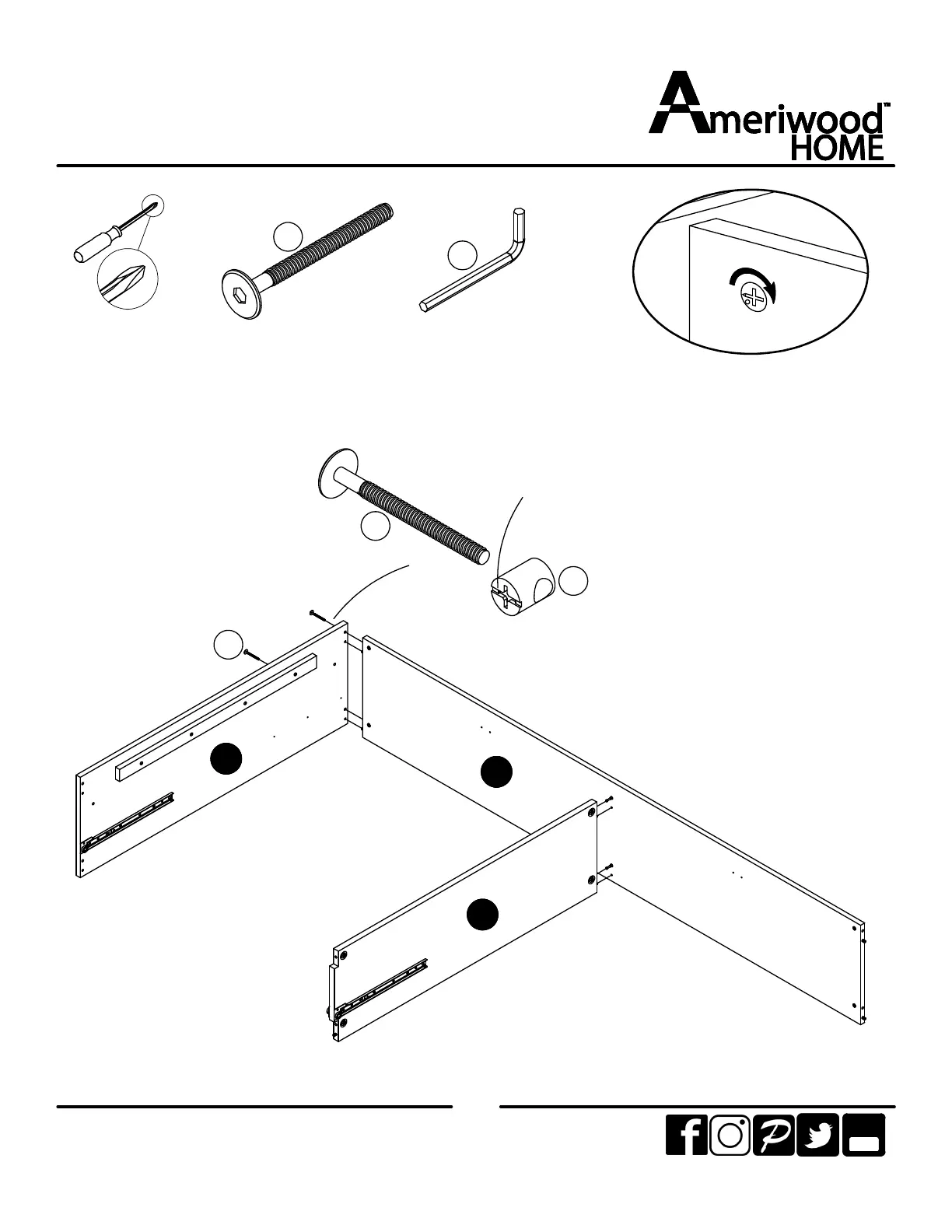 Ameriwood™
HOME