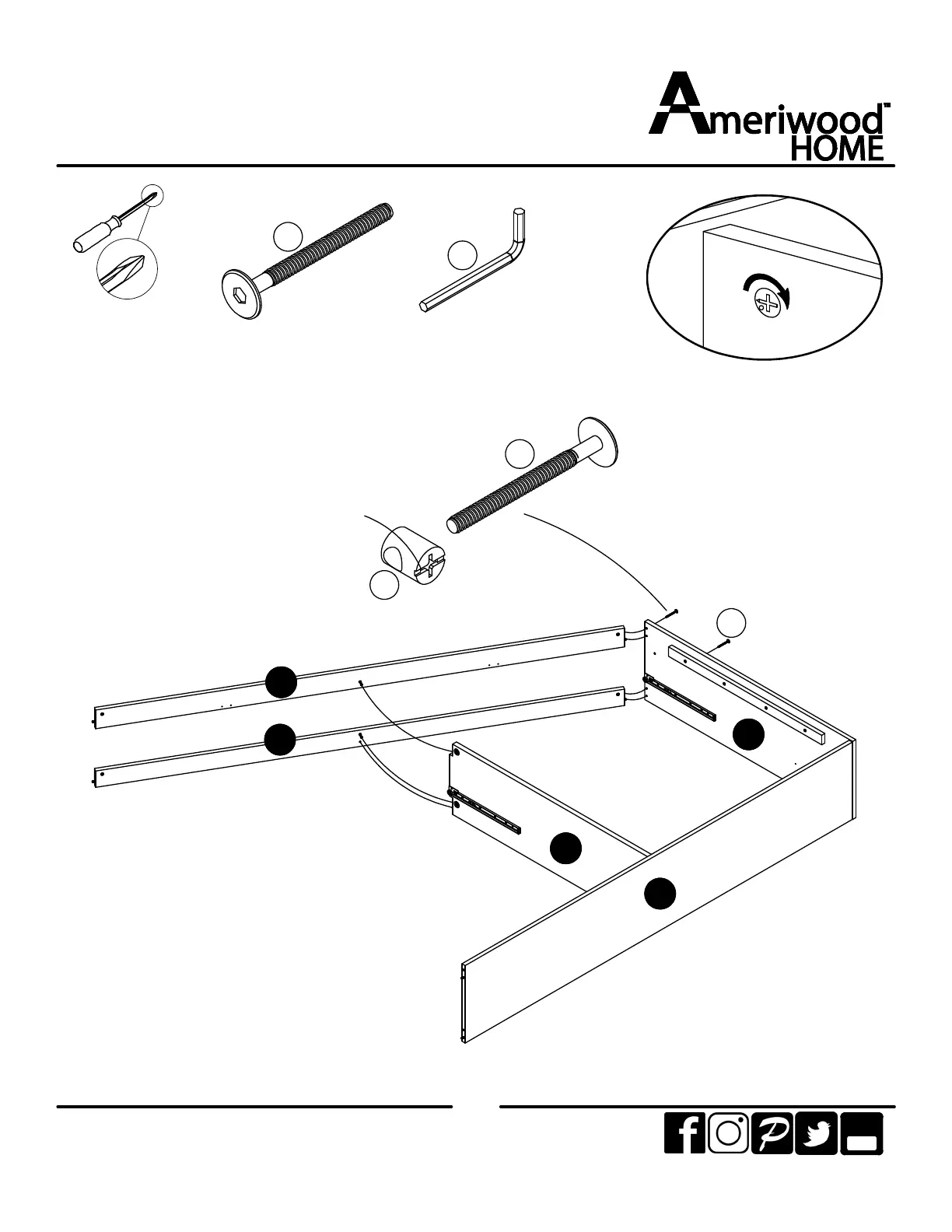 Ameriwood™ HOME