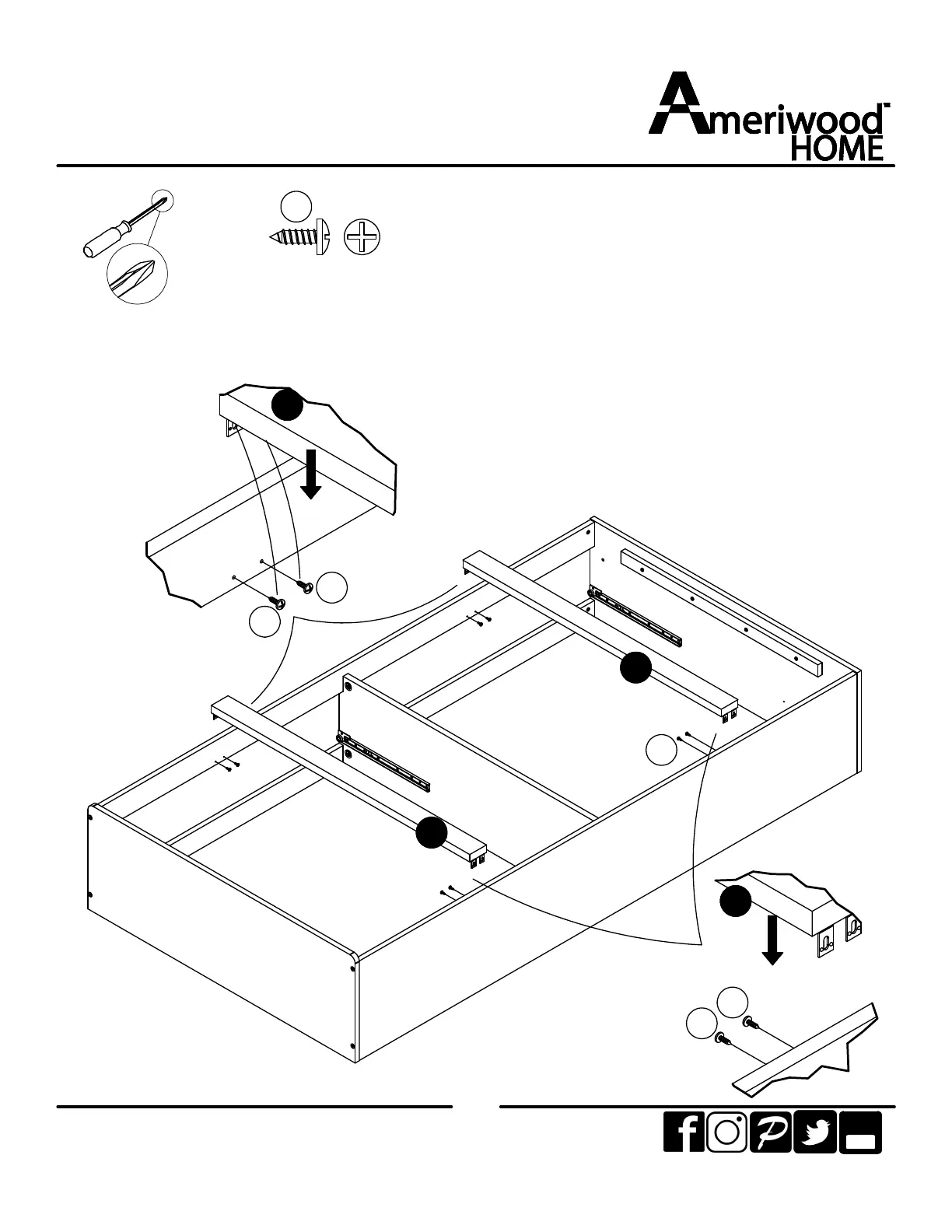 Ameriwood™
HOME