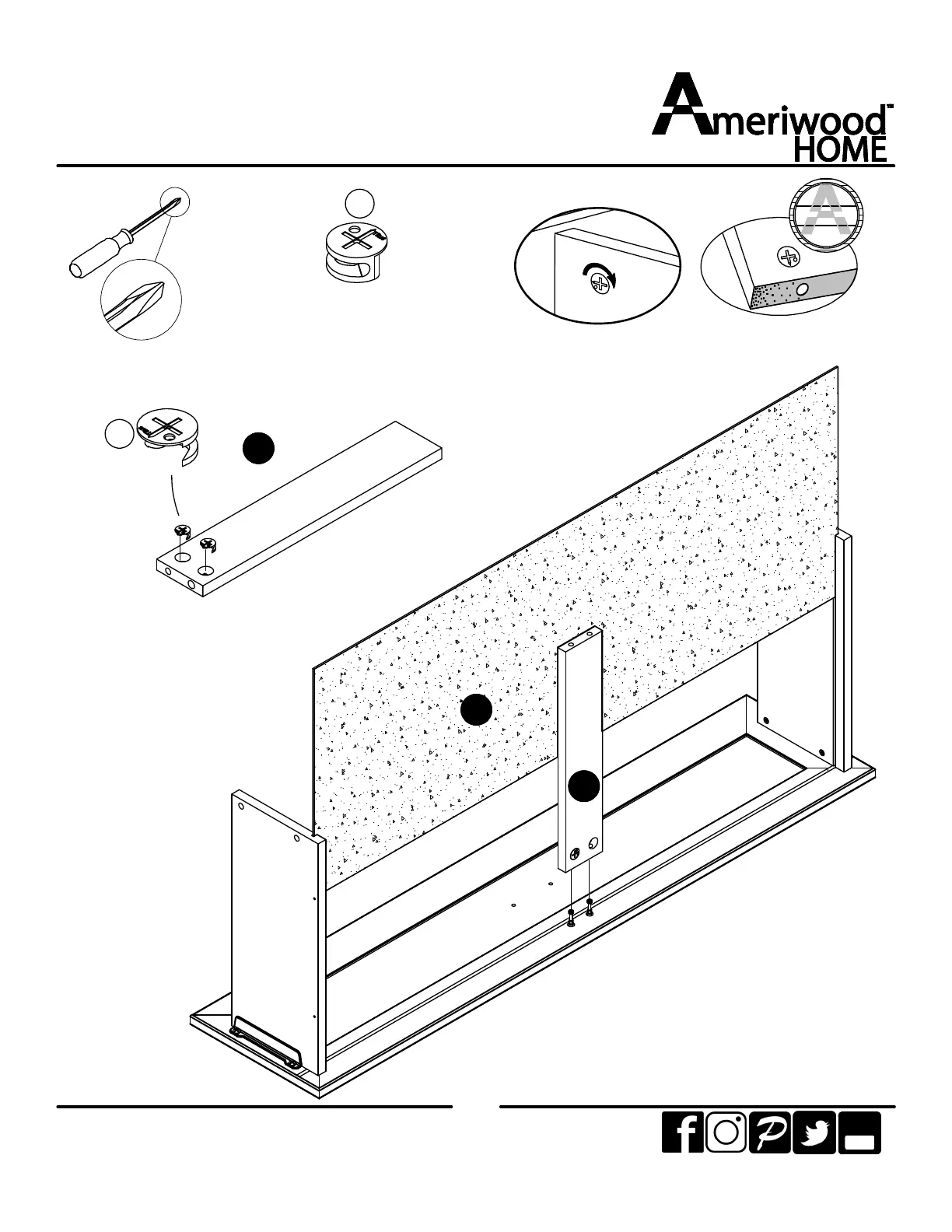 Ameriwood™
HOME