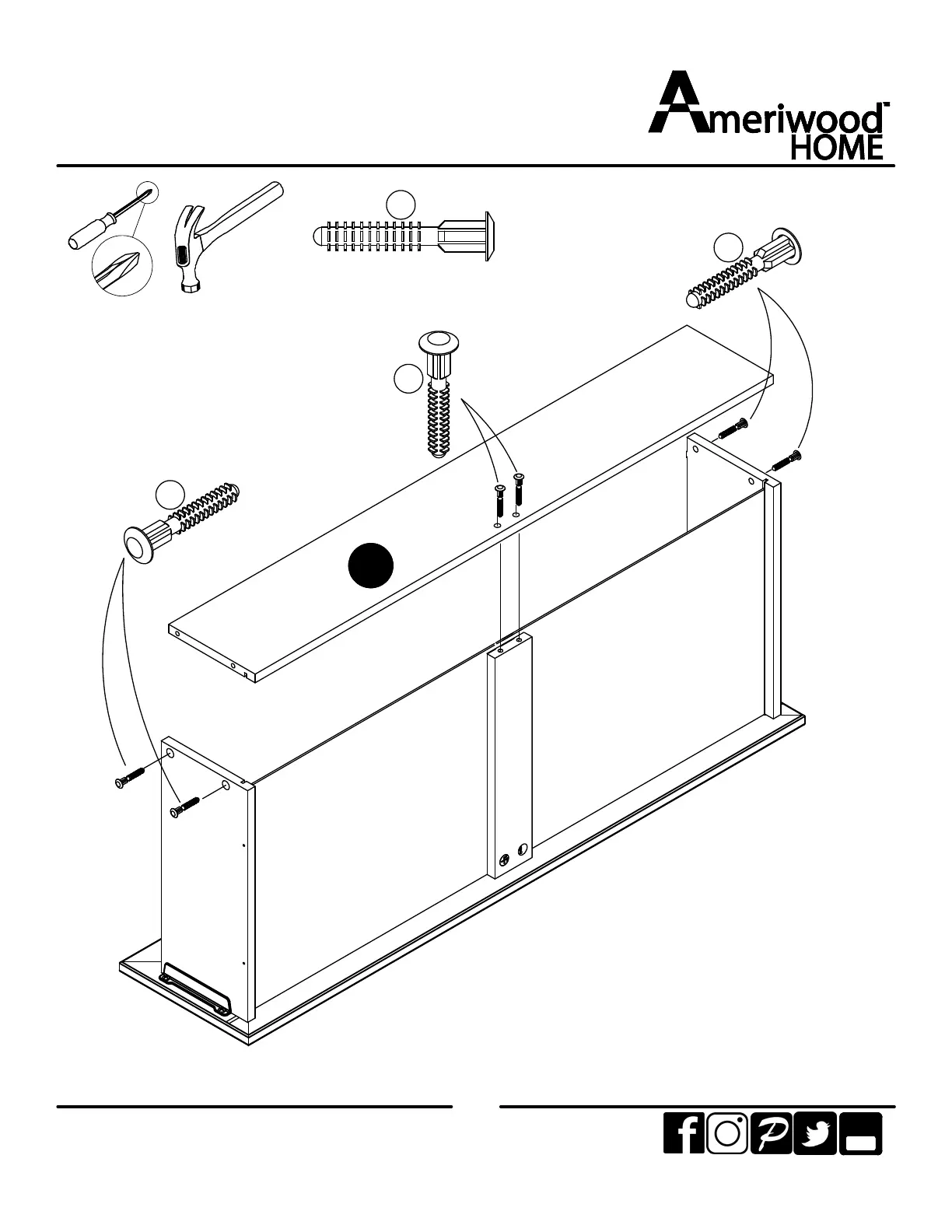 Ameriwood™
HOME