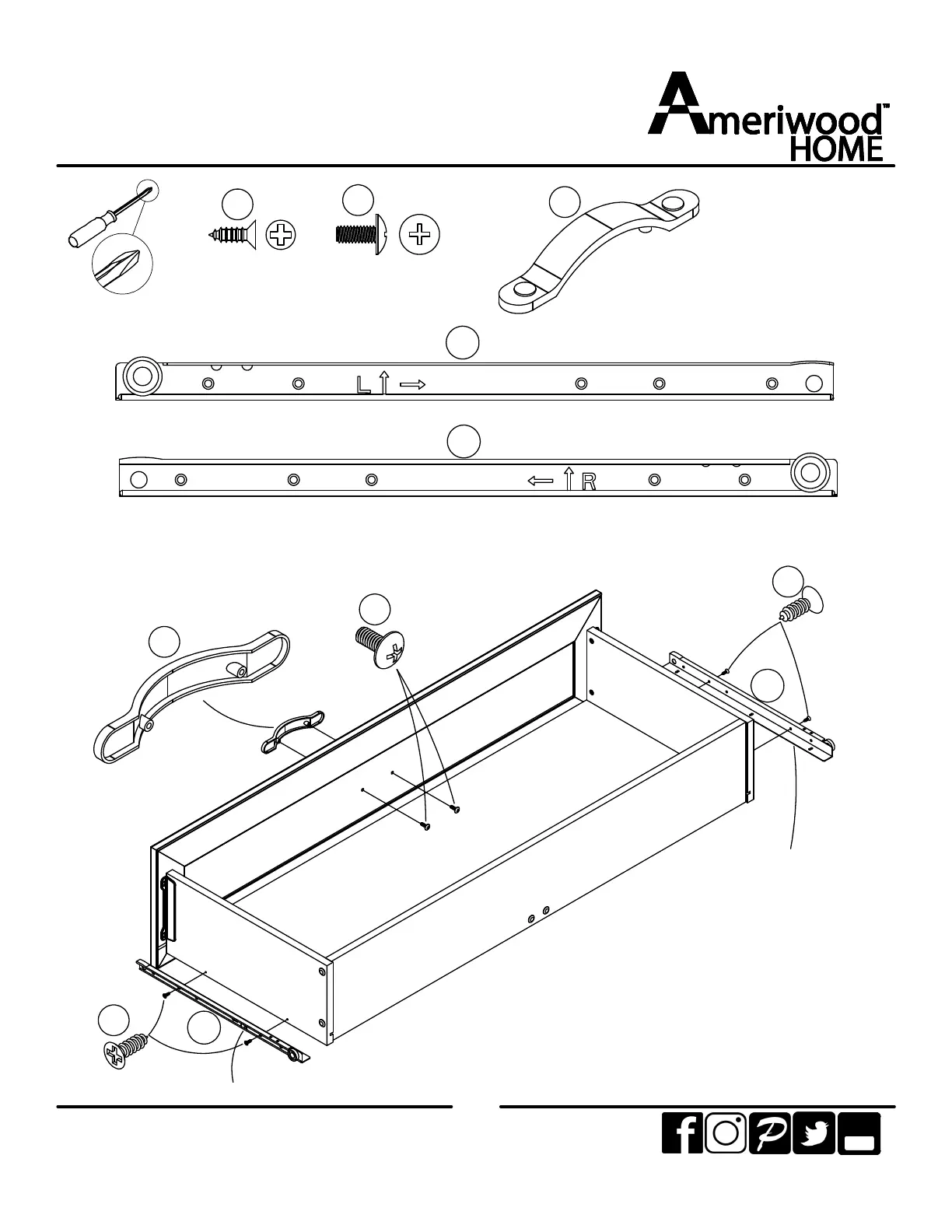 Ameriwood™ HOME

L

R