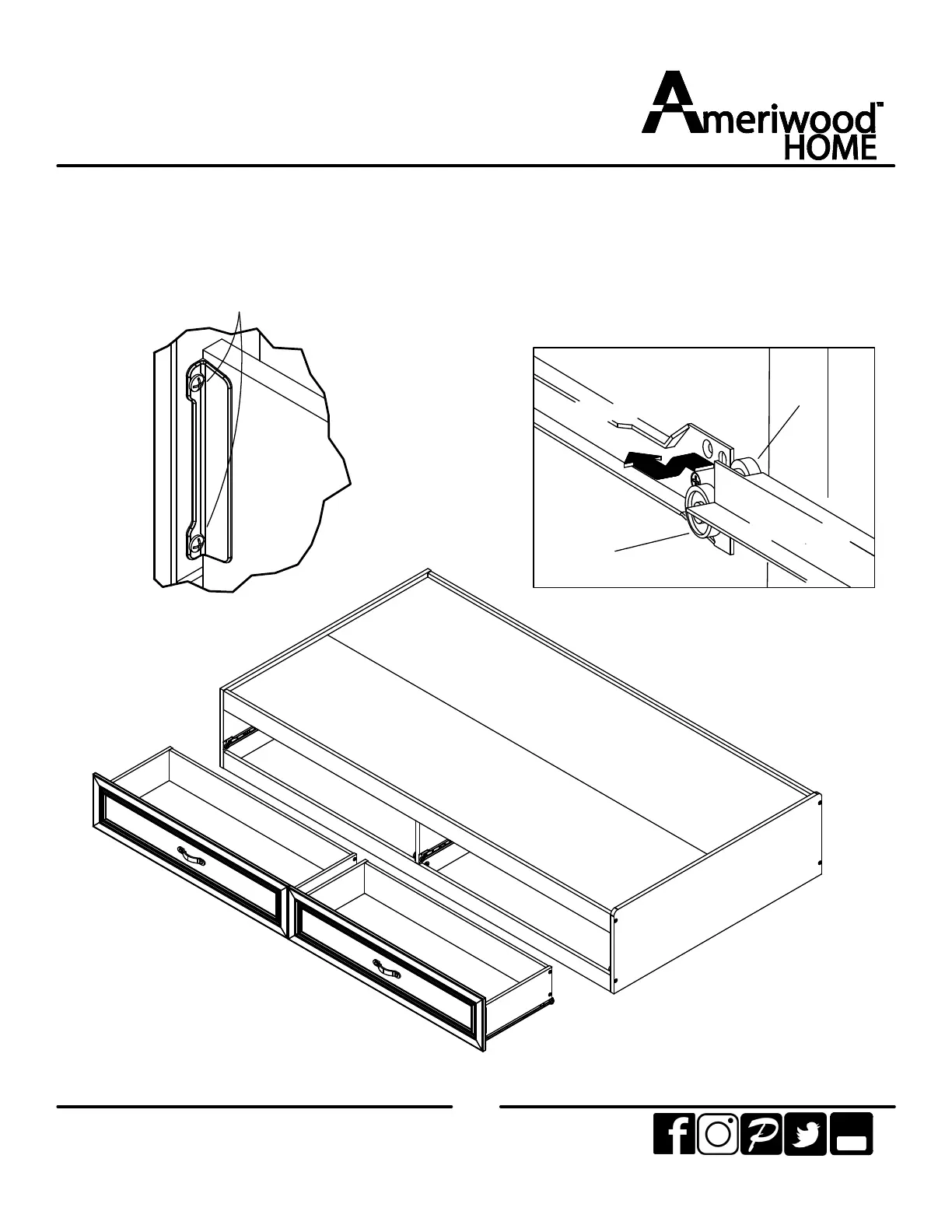 Ameriwood™
HOME