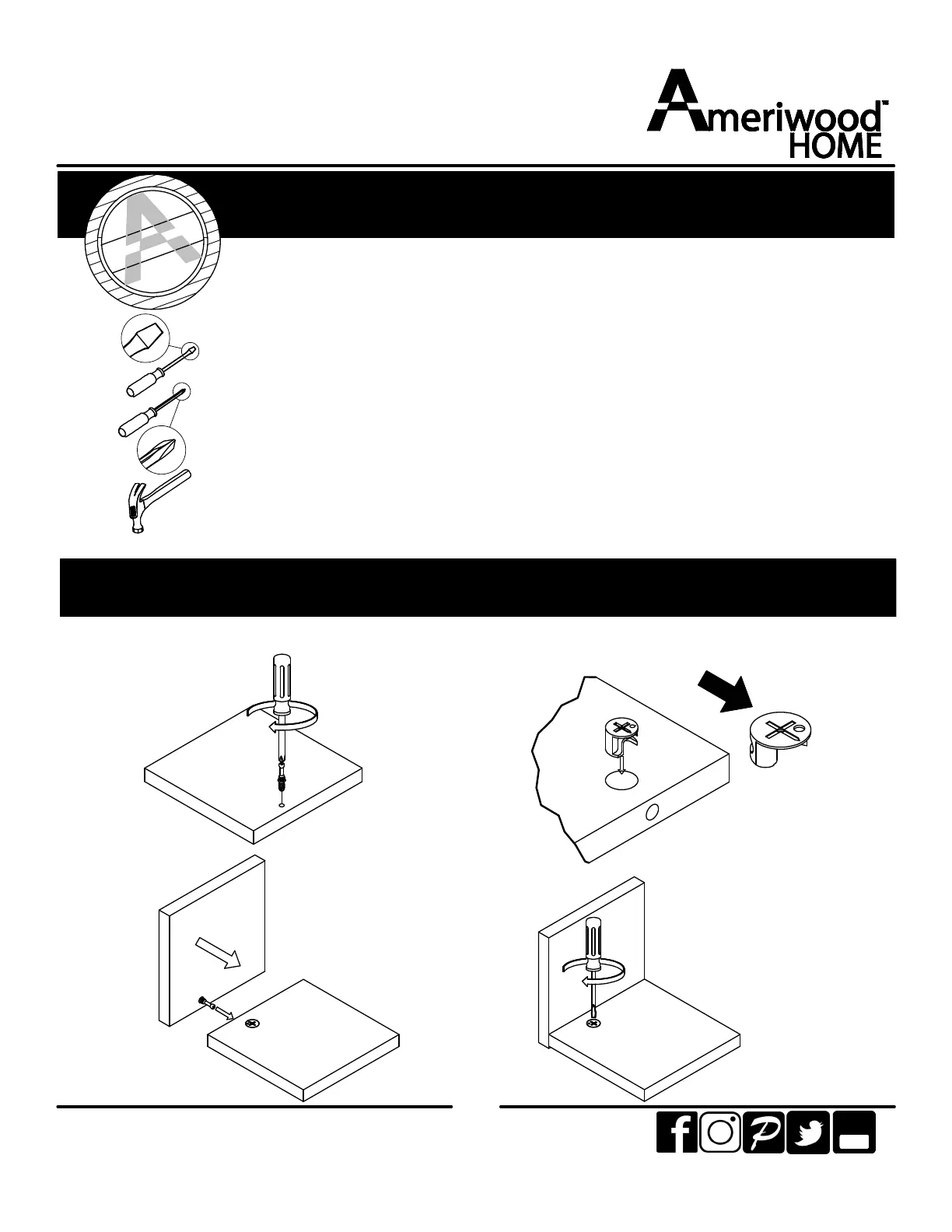 Ameriwood™
HOME