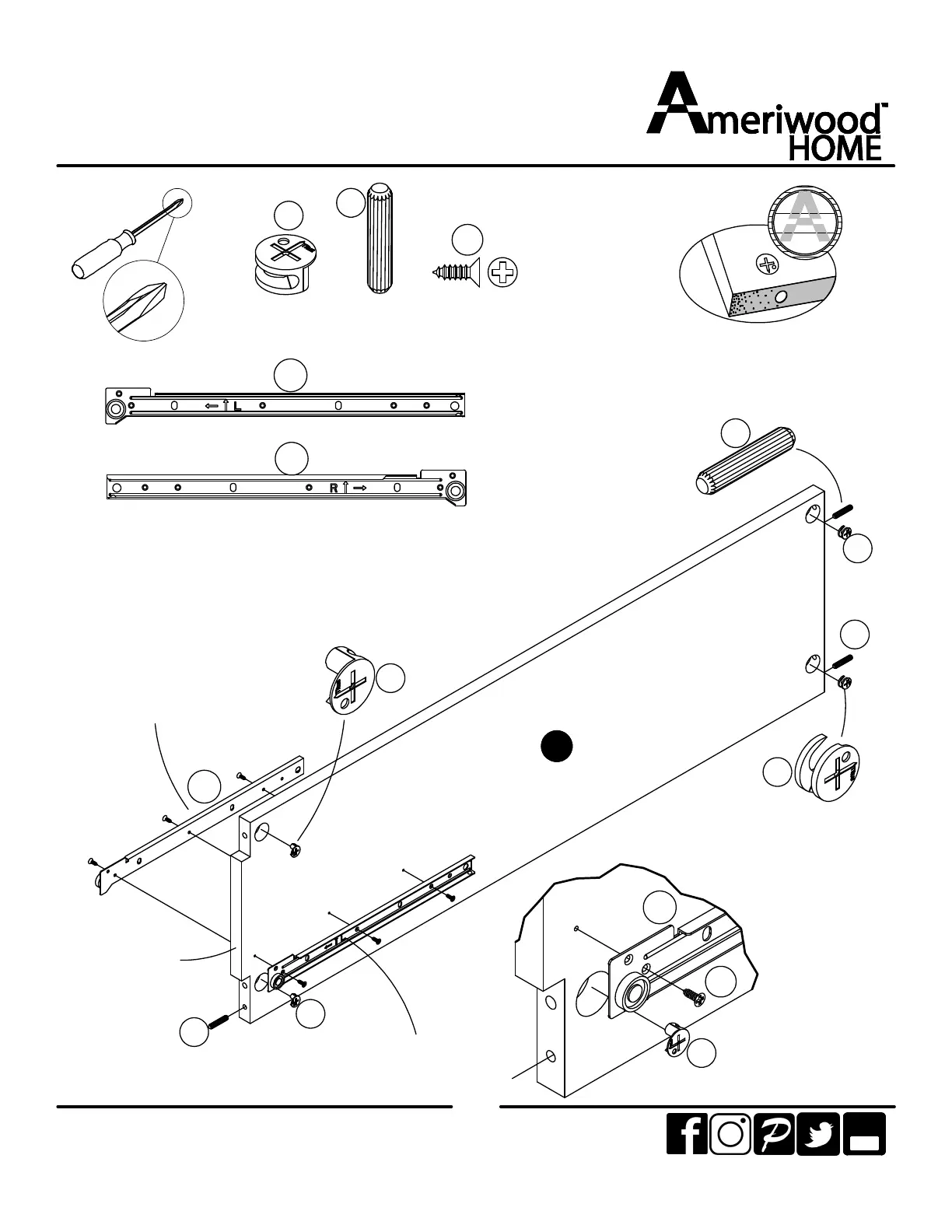 Ameriwood™ HOME

L

R