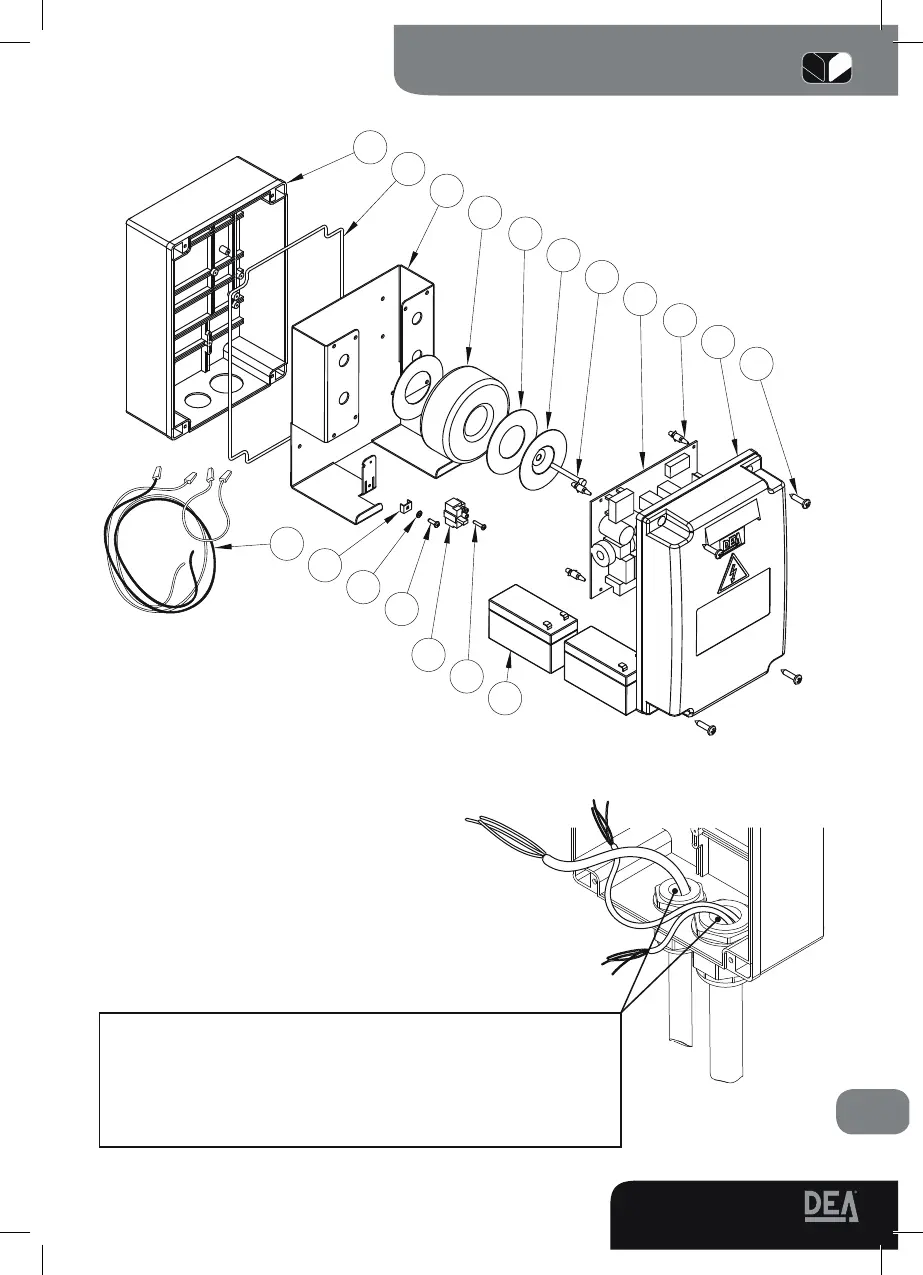 DEA

DEA