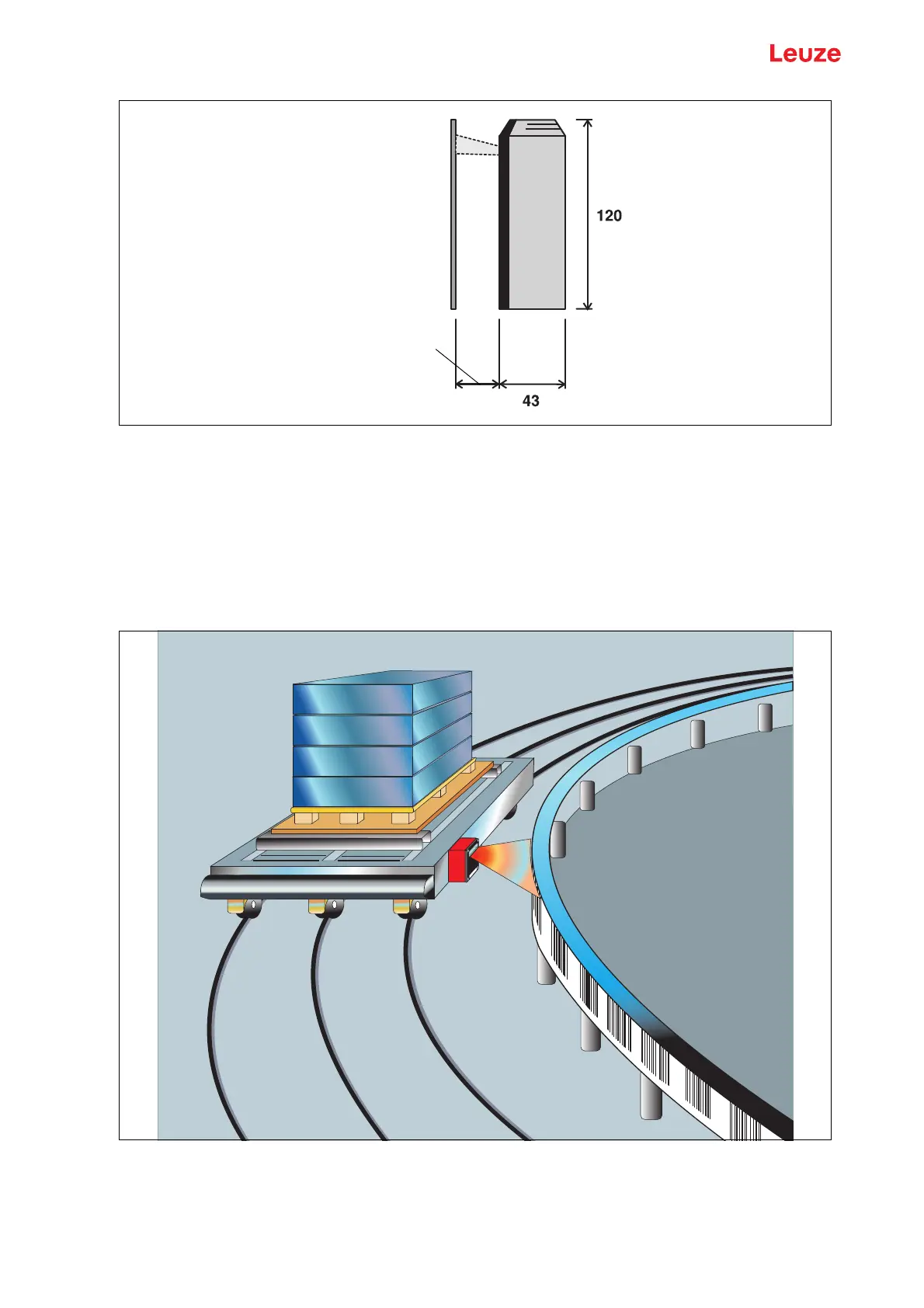 Leuze

120

43