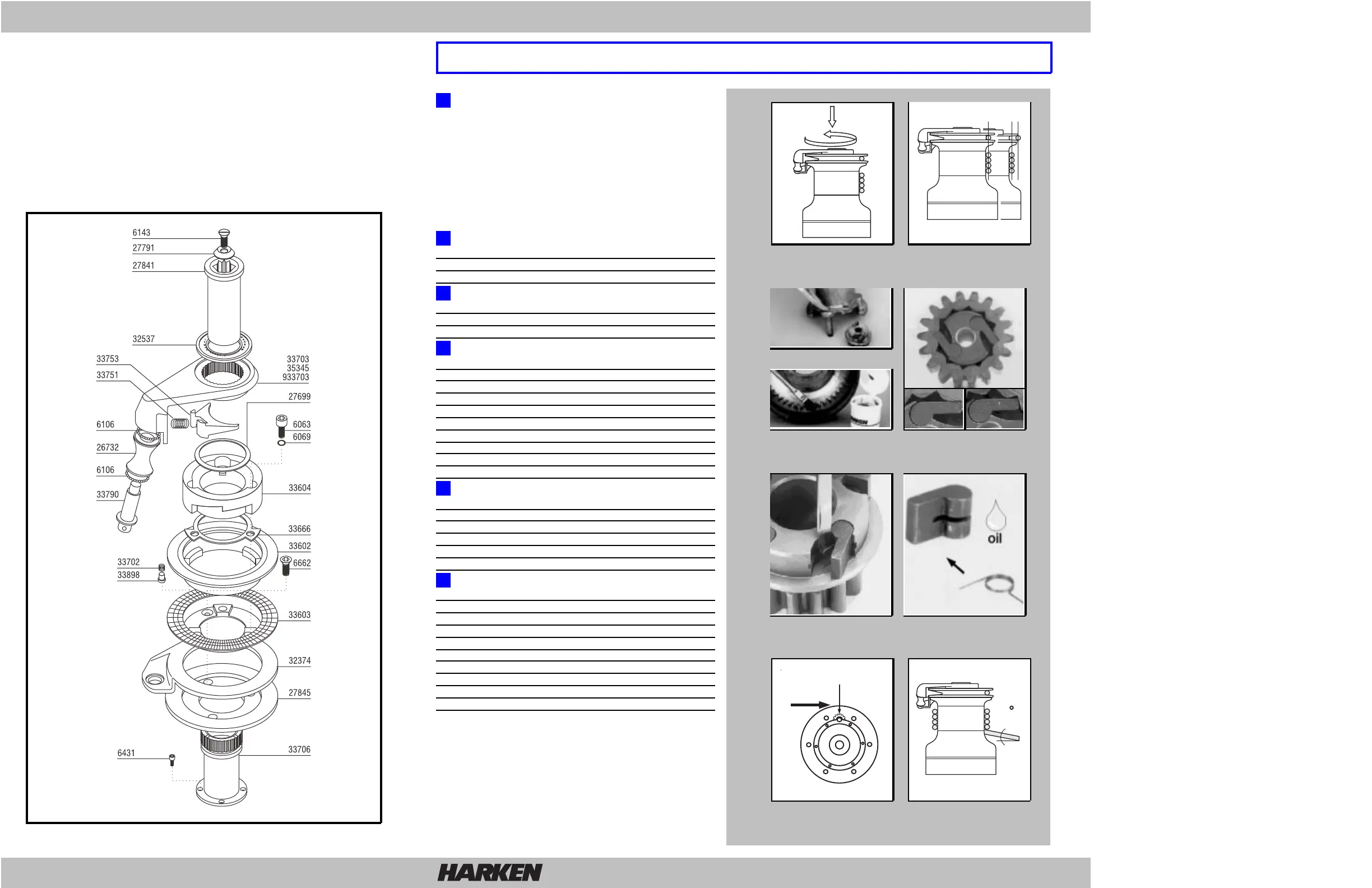 6143
27791
27841
32537
33753
33751
33703
35345
933703
27699
6106
6063
6069
26732
6106
33790
33604
33666
33602
33702
33898
6662
33603
32374
27845
6431
33706

oil

HARKEN