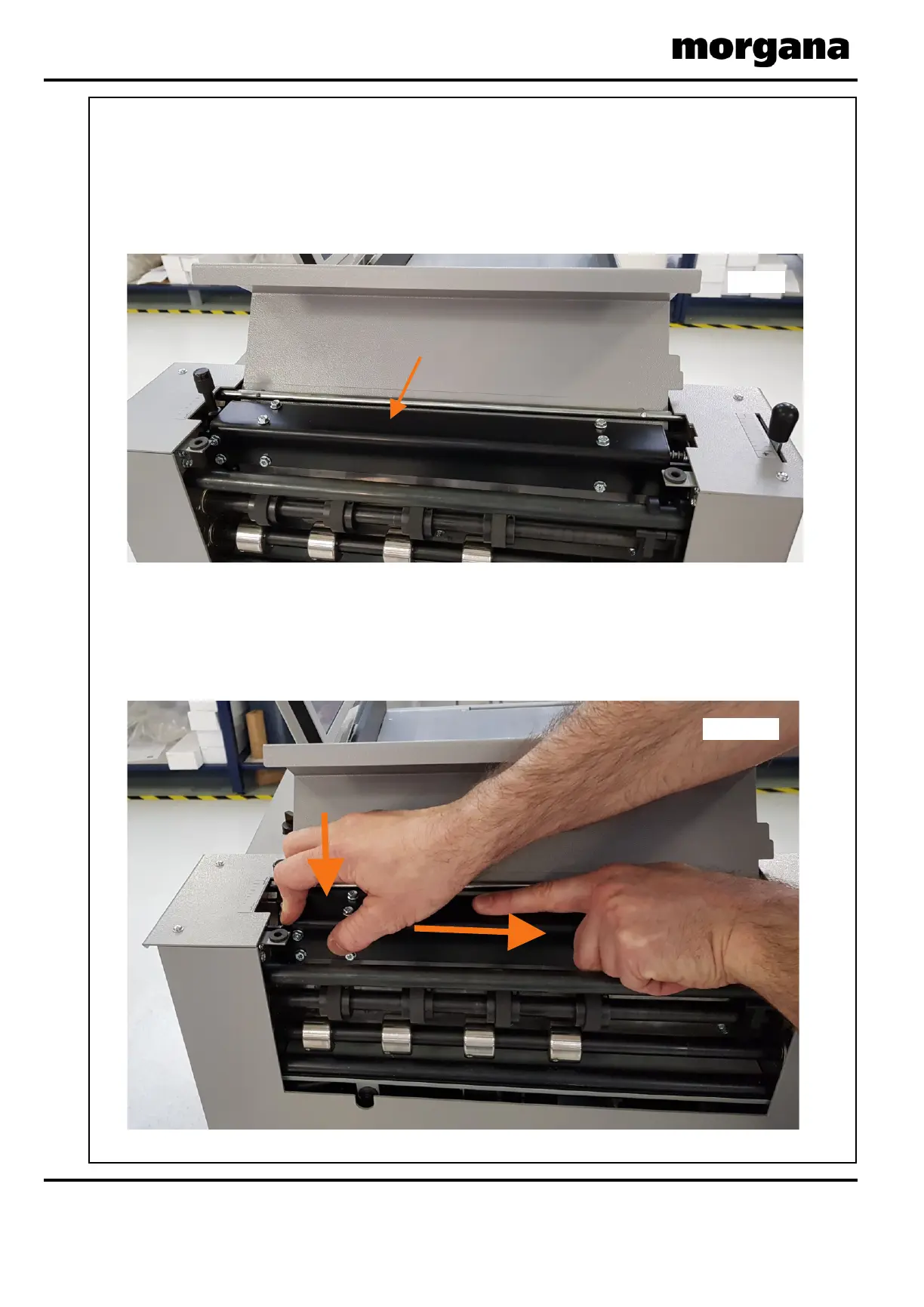 morgana