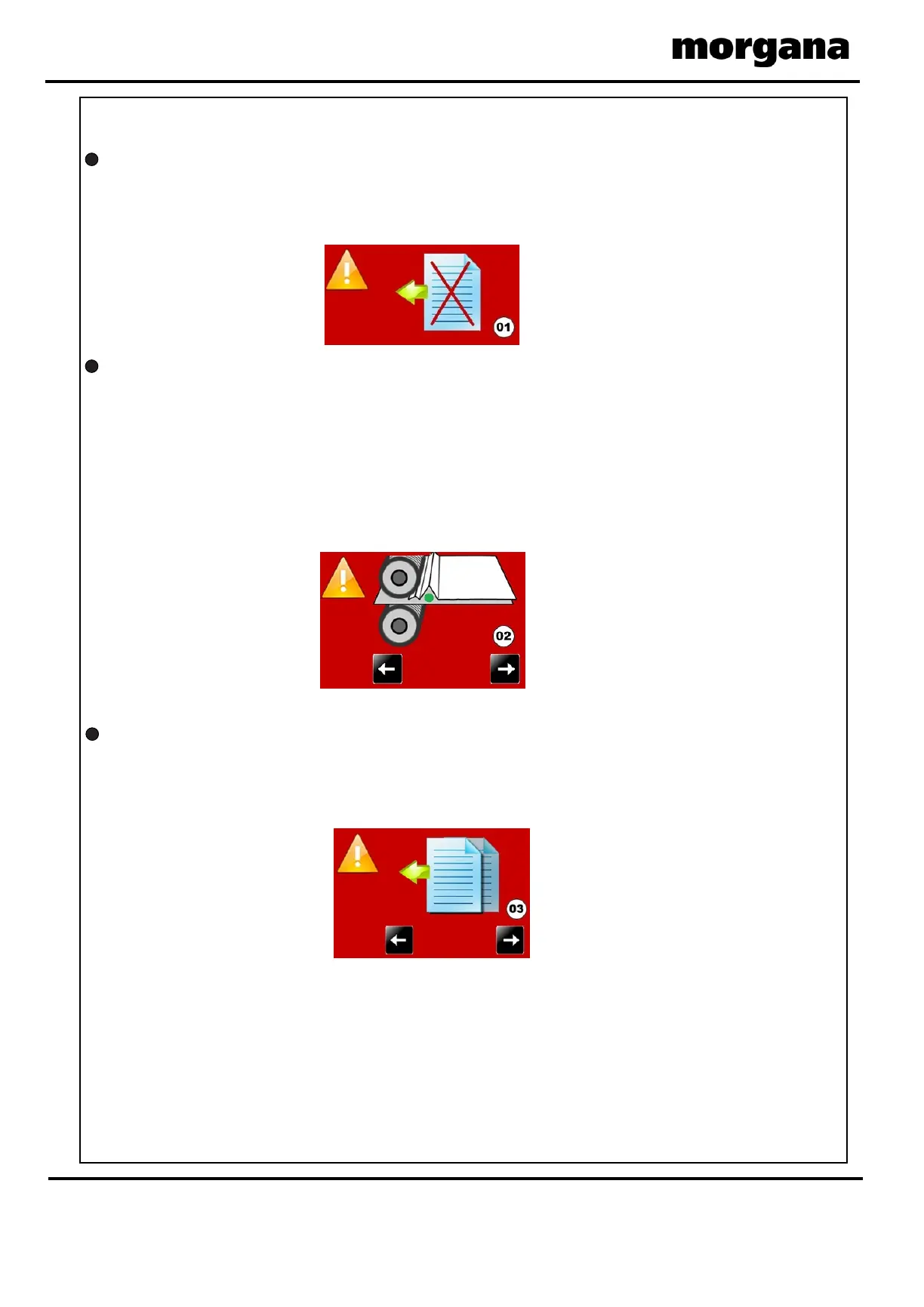 morgana

01

02

03