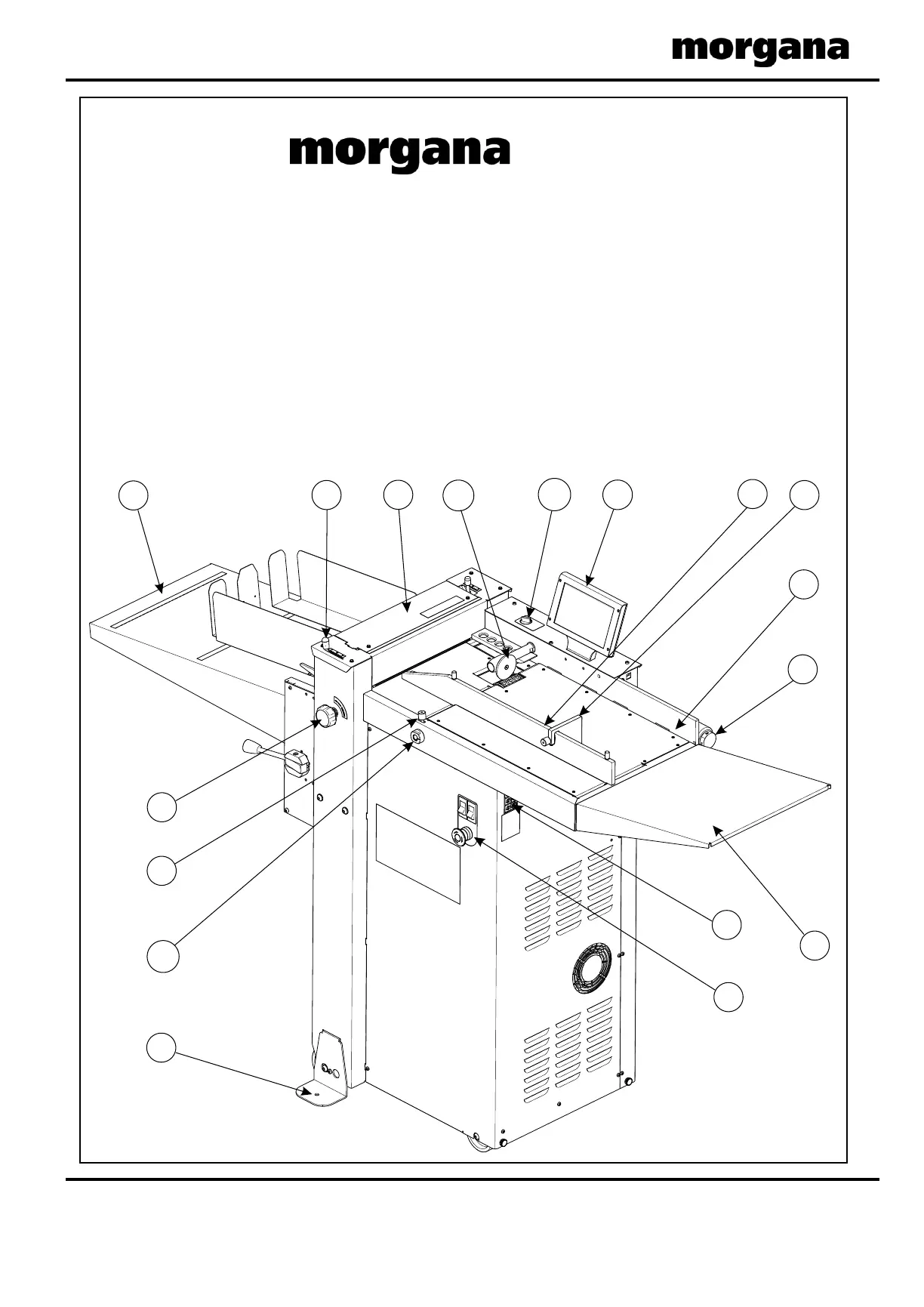 morgana

morgana