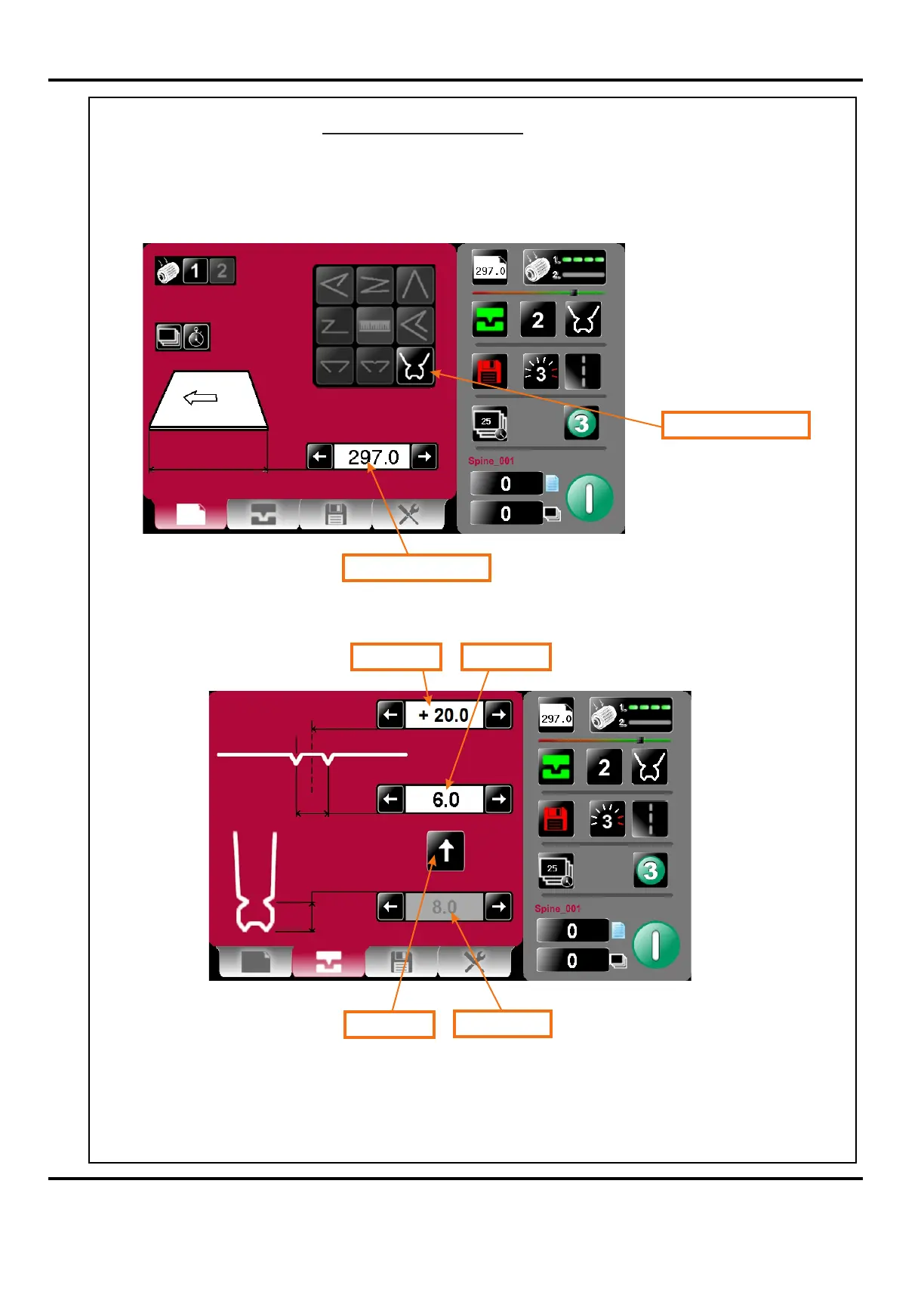 1 2

297.0

297.0

1.
2.

2

3

25

3

Spine_001

0

0

+ 20.0

6.0

8.0

297.0

1.
2.

2

3

25

3

Spine_001

0

0