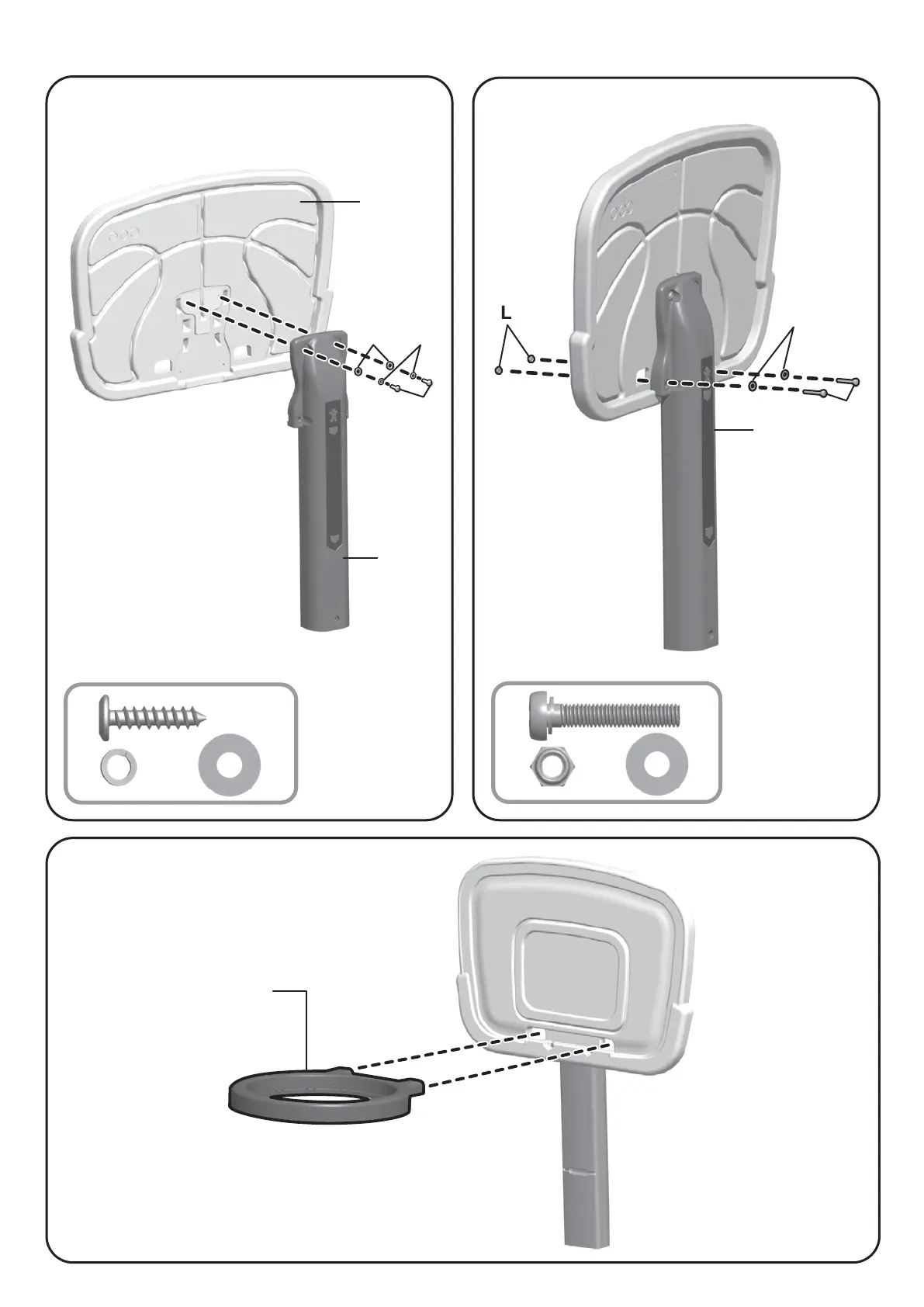 L