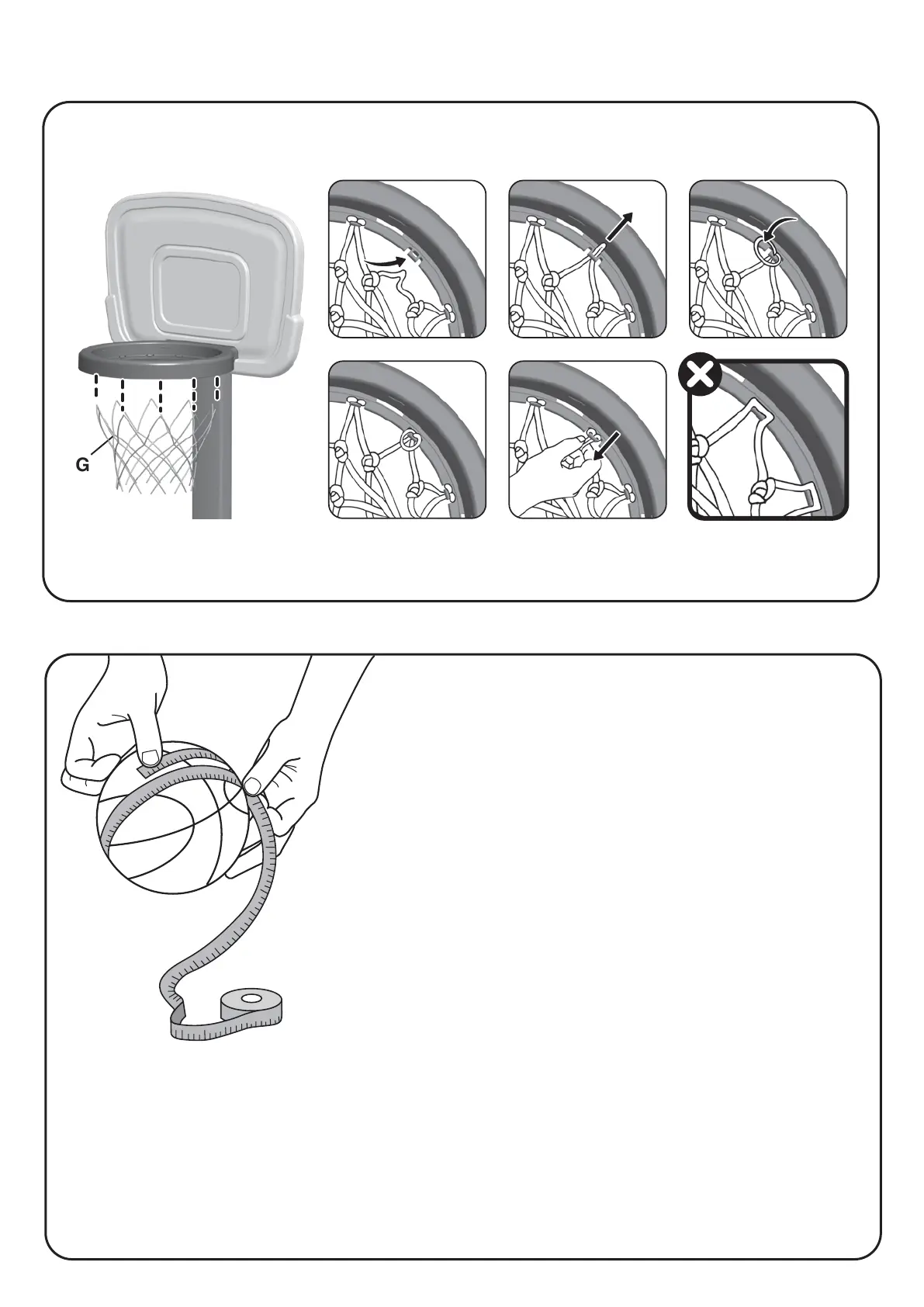 G