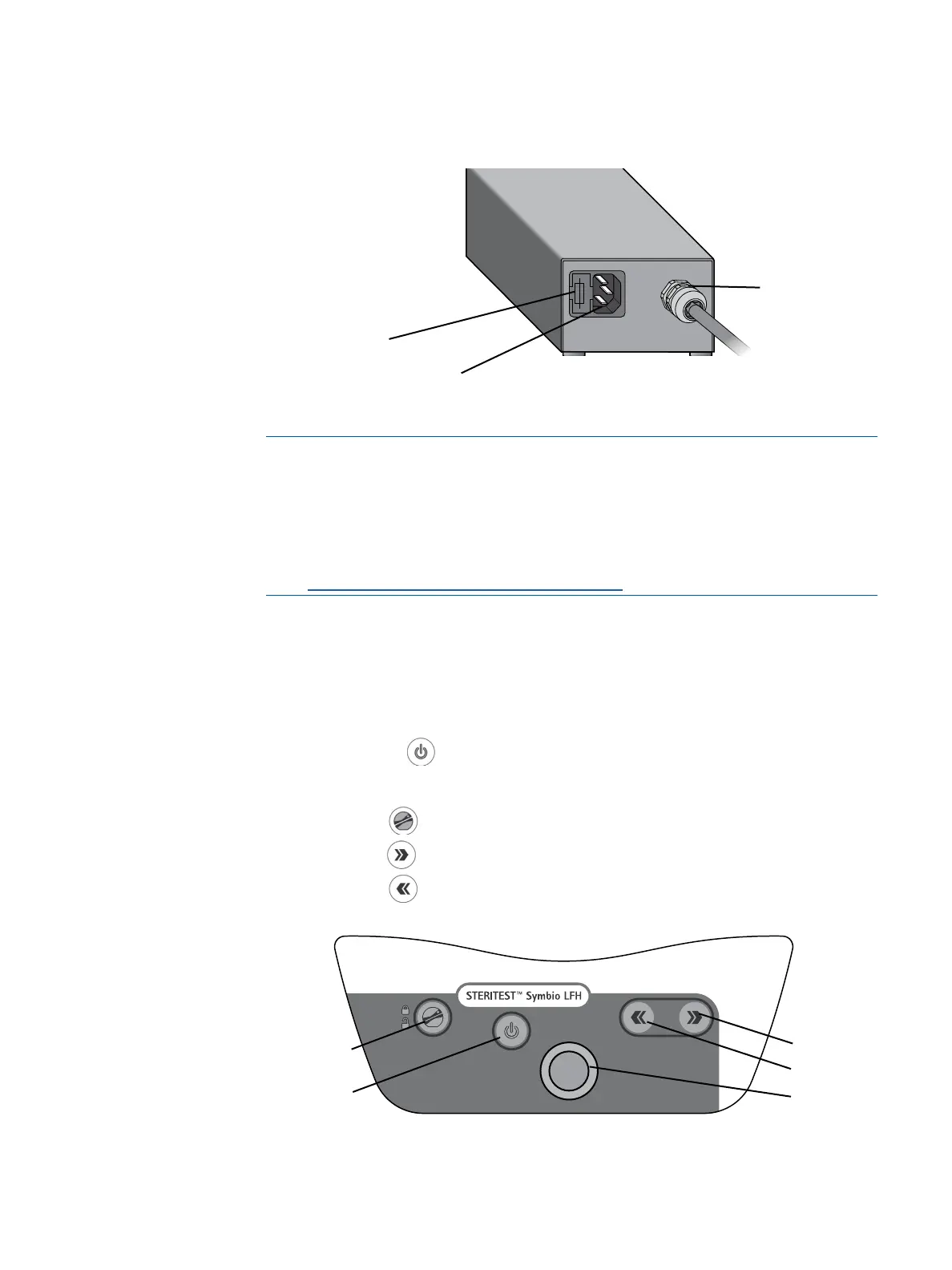 STERITEST™ Symbio LFH