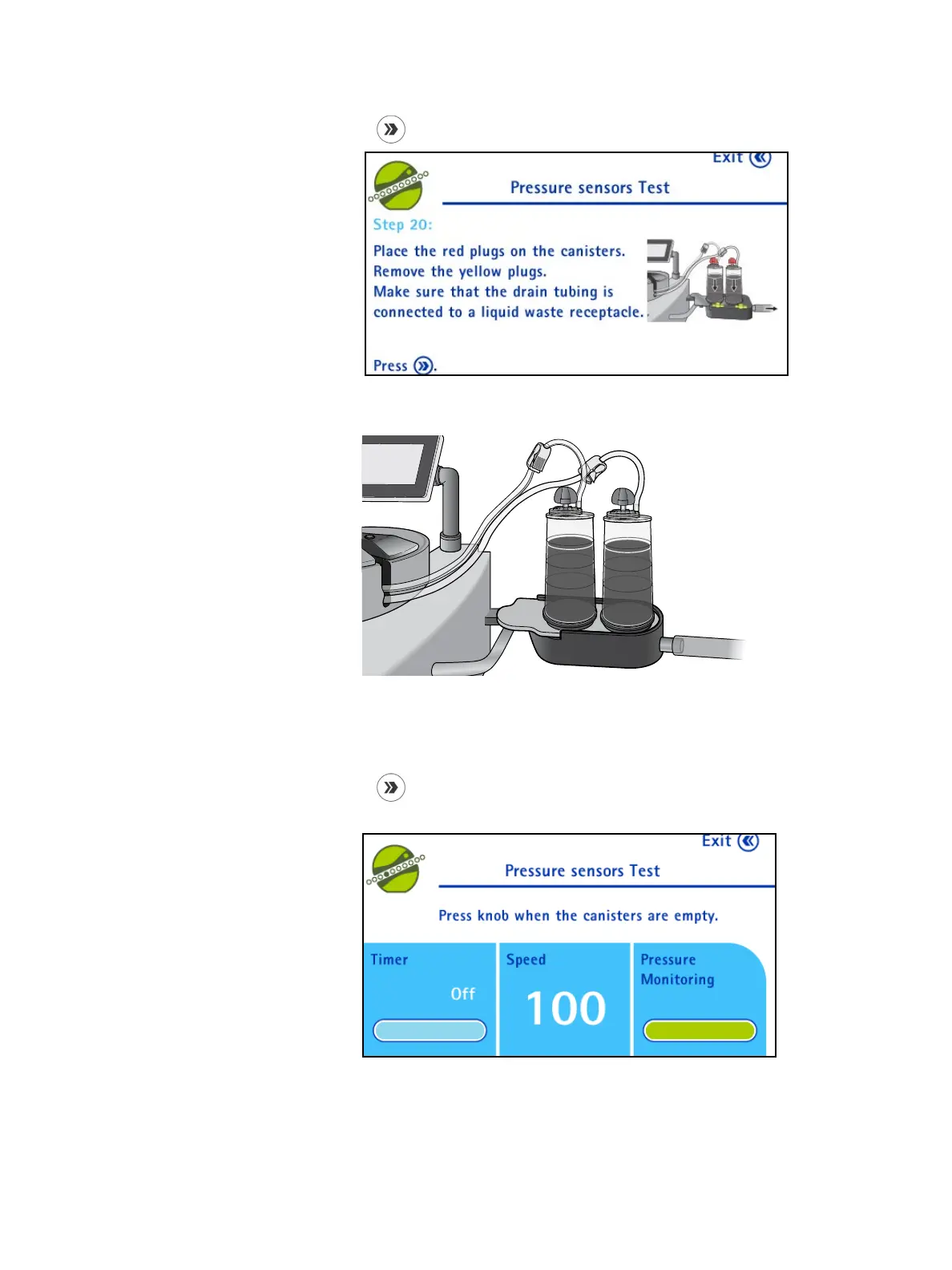 Exit

Pressure sensors Test

Step 20:

Place the red plugs on the canisters.
Remove the yellow plugs.
Make sure that the drain tubing is connected to a liquid waste receptacle.

Press .

Exit

Pressure sensors Test

Press knob when the canisters are empty.

Timer

Off

Speed

100

Pressure Monitoring