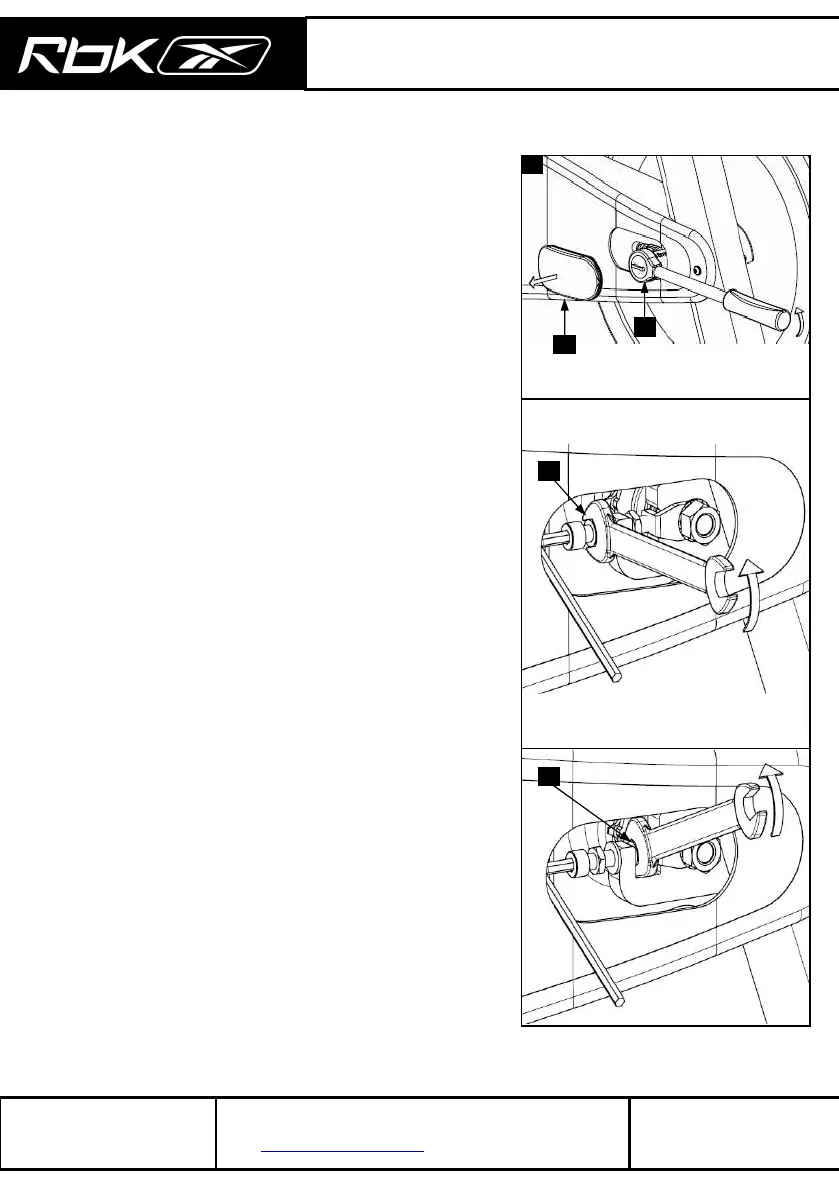 Rbk