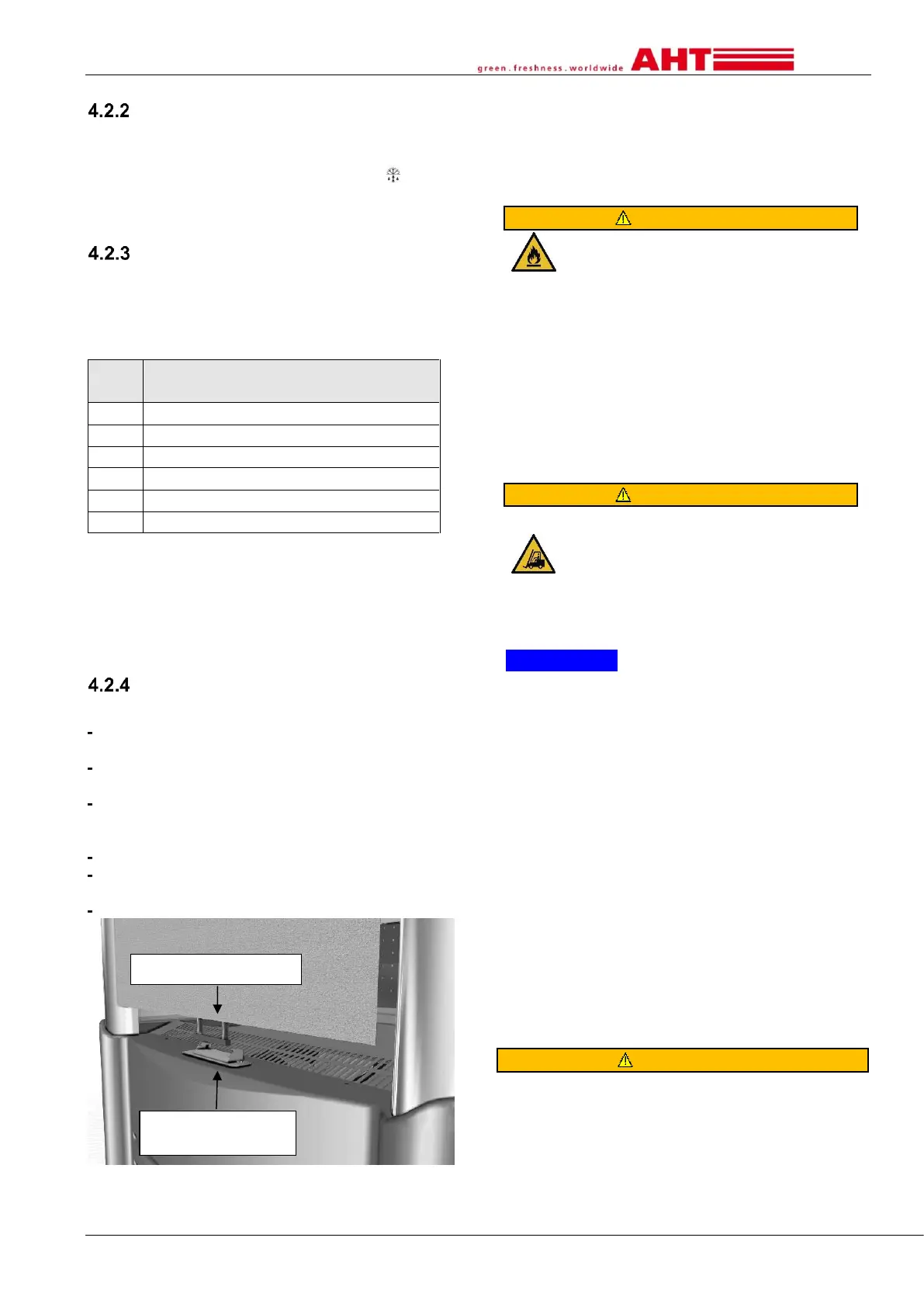 green . freshness . worldwide AHT

4.2.2

4.2.3

4.2.4

-

-

-

-

-

-