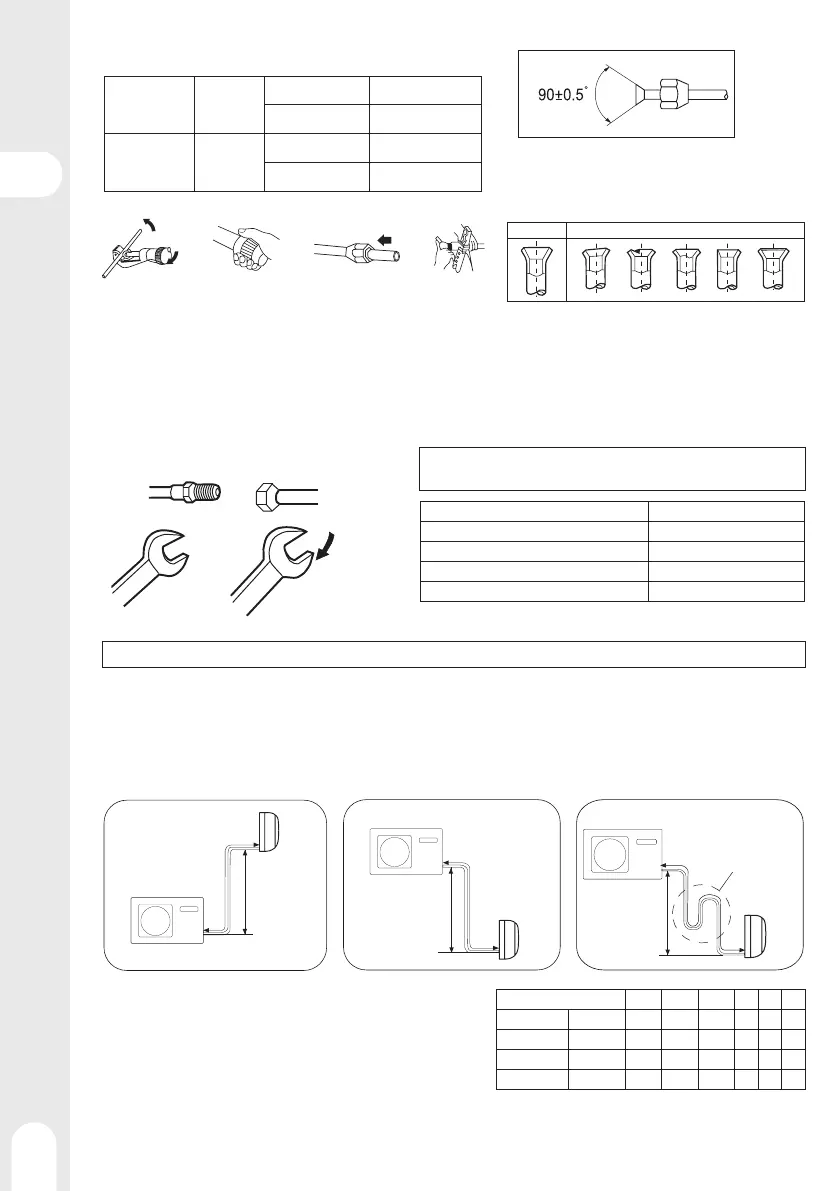 90±0.5°