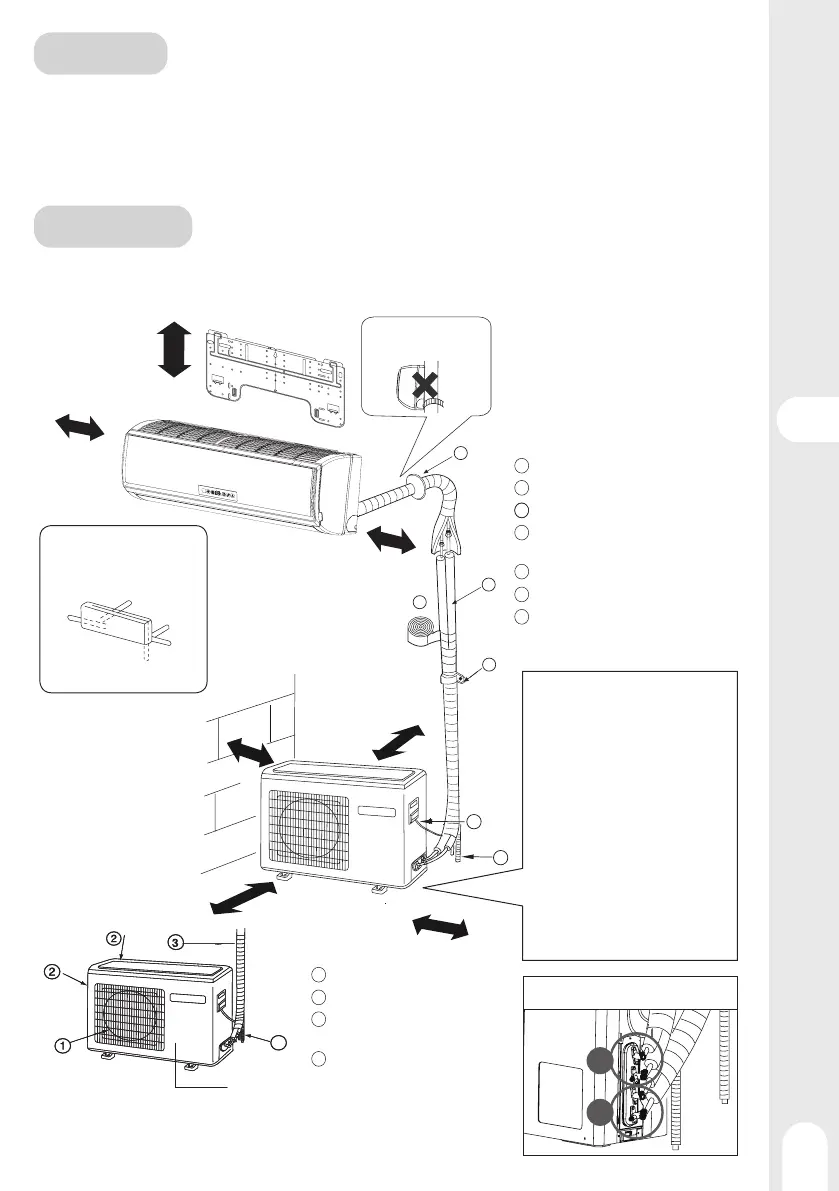 ②
②
③
①