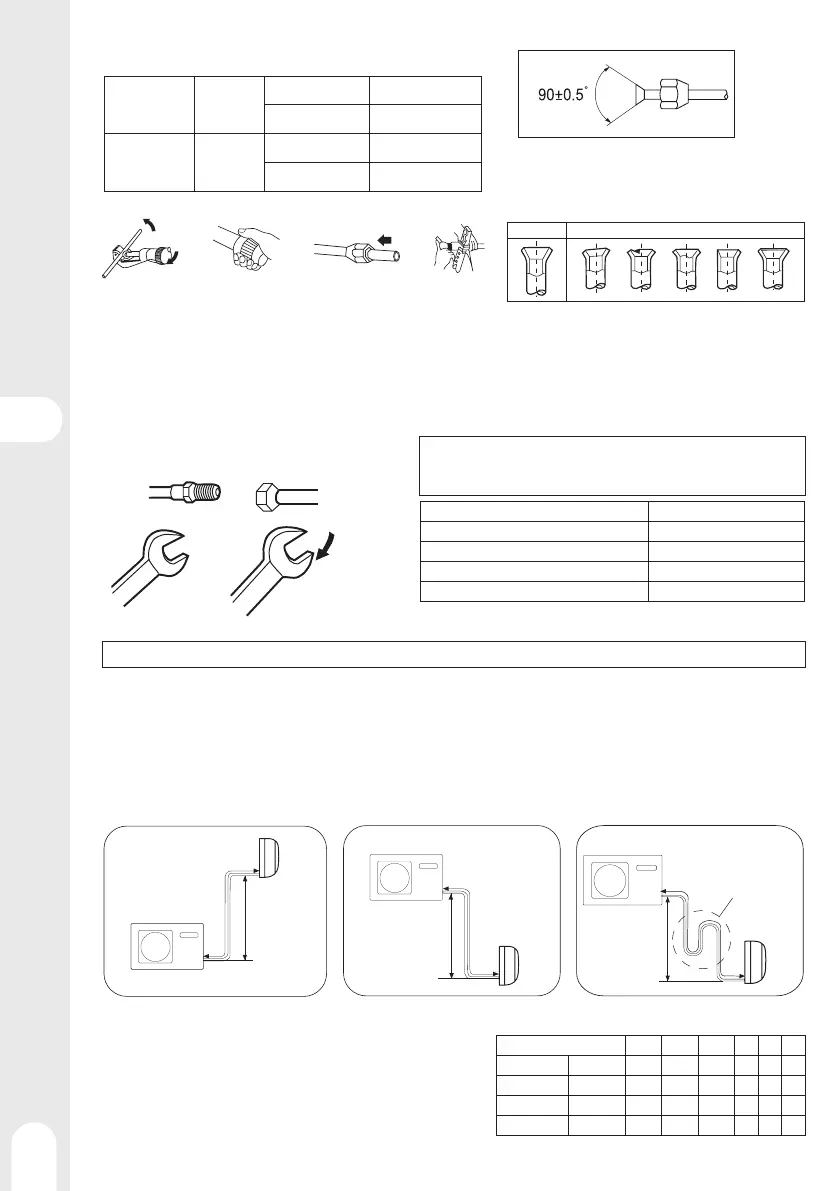 90±0.5°