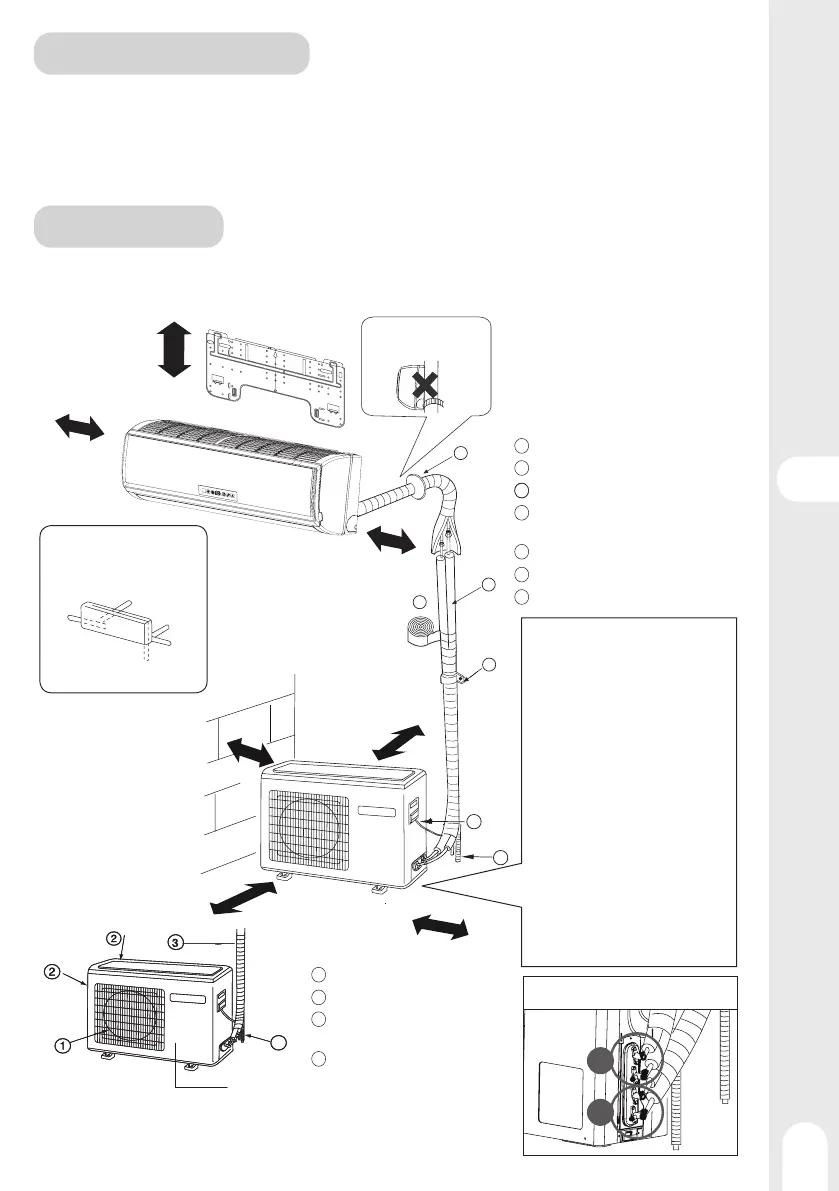 ②

②

③

①