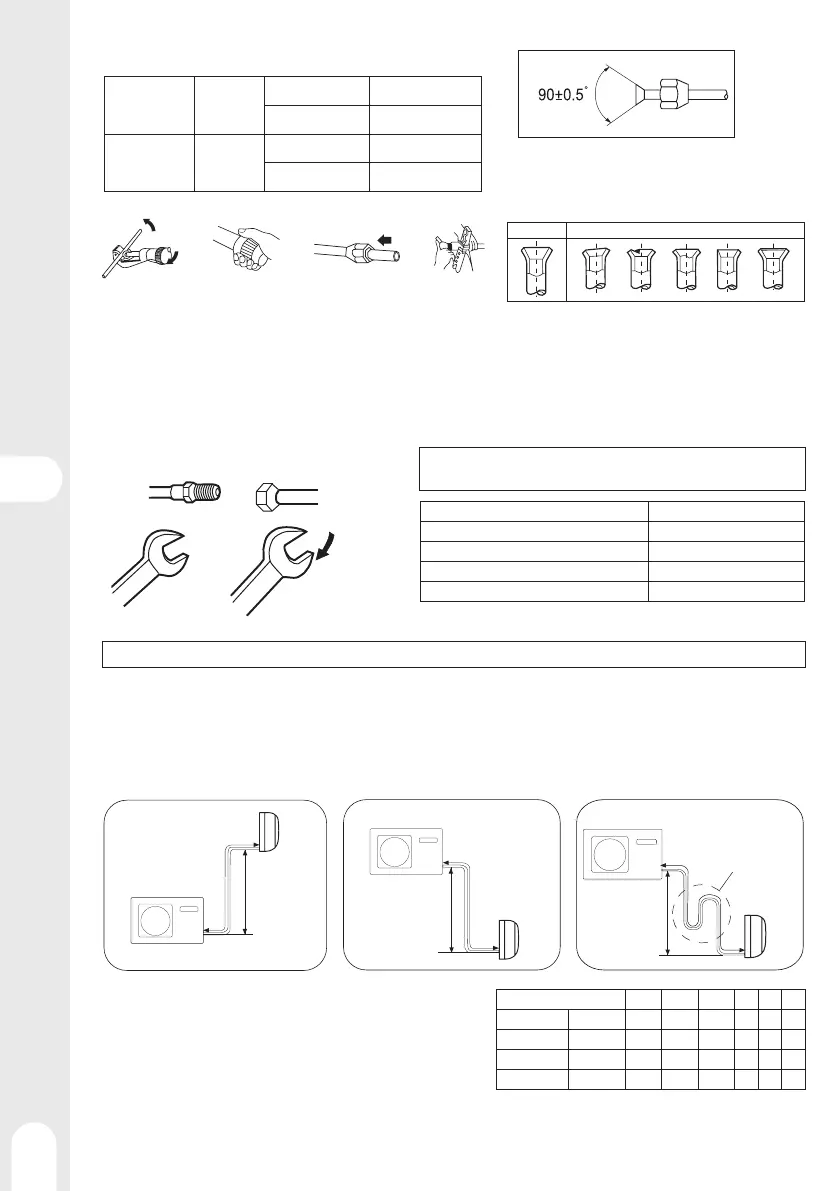 90±0.5°