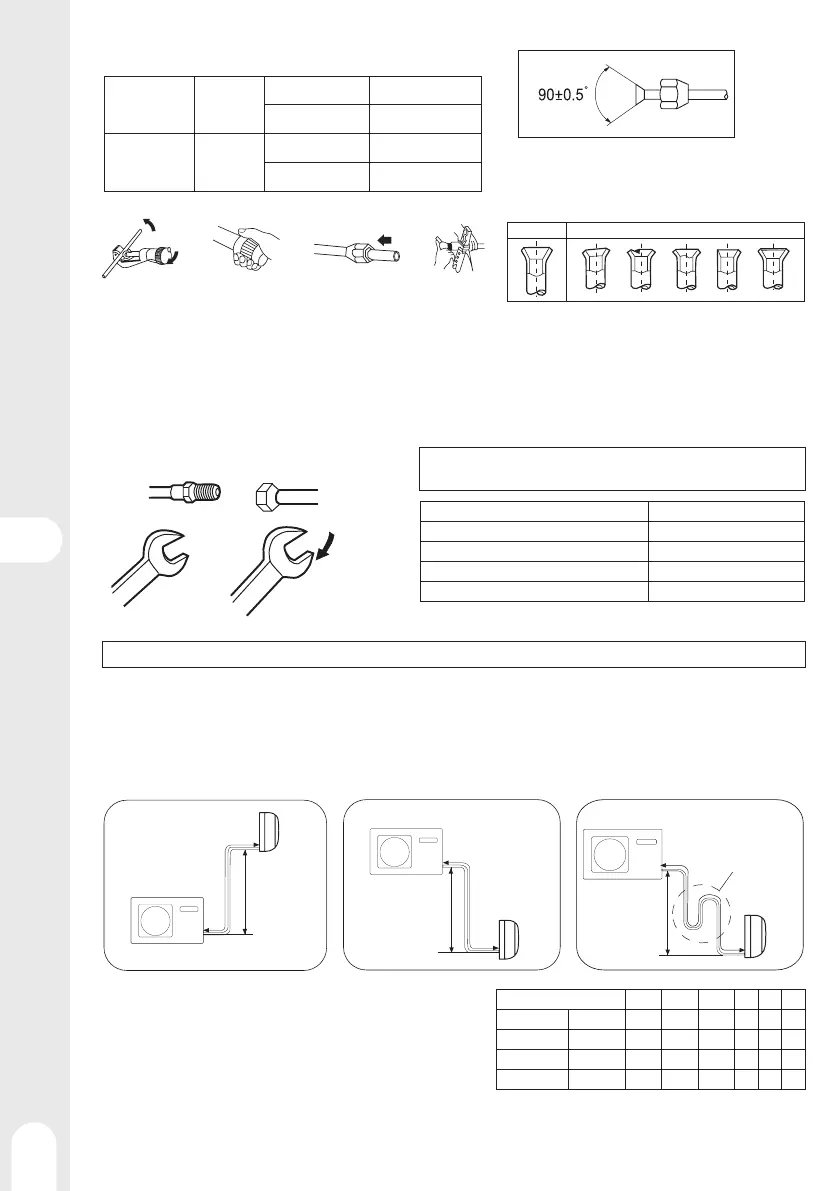 90±0.5°