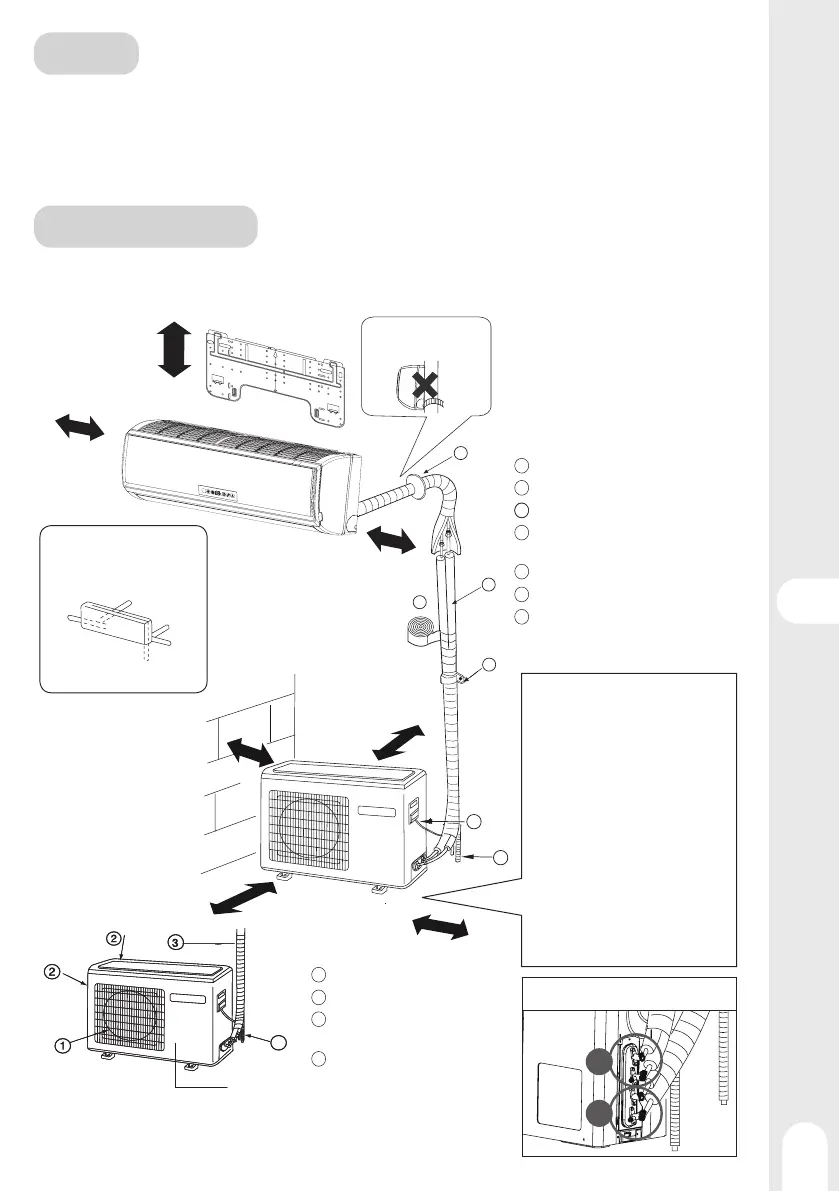 ②

②

③

①