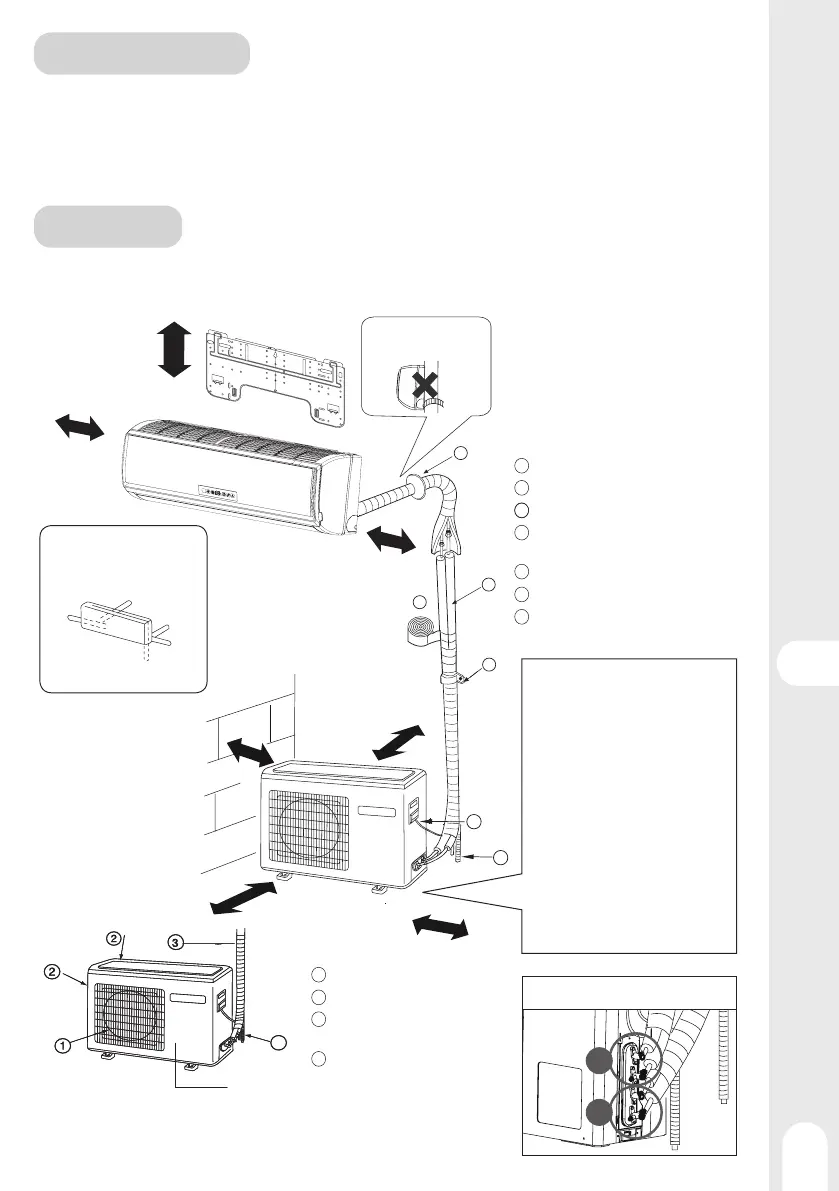 ②

③

②

①