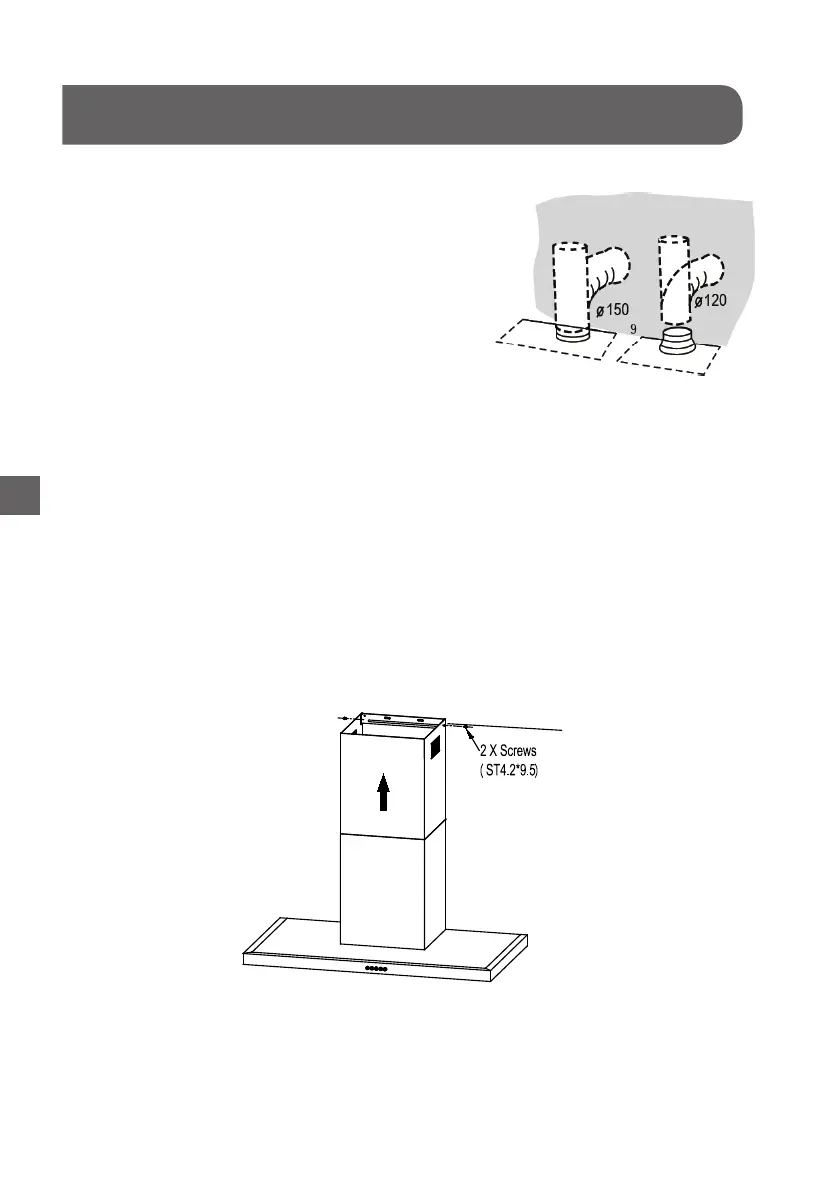 ø150

9

ø120

2 X Screws
( ST4.2*9.5)