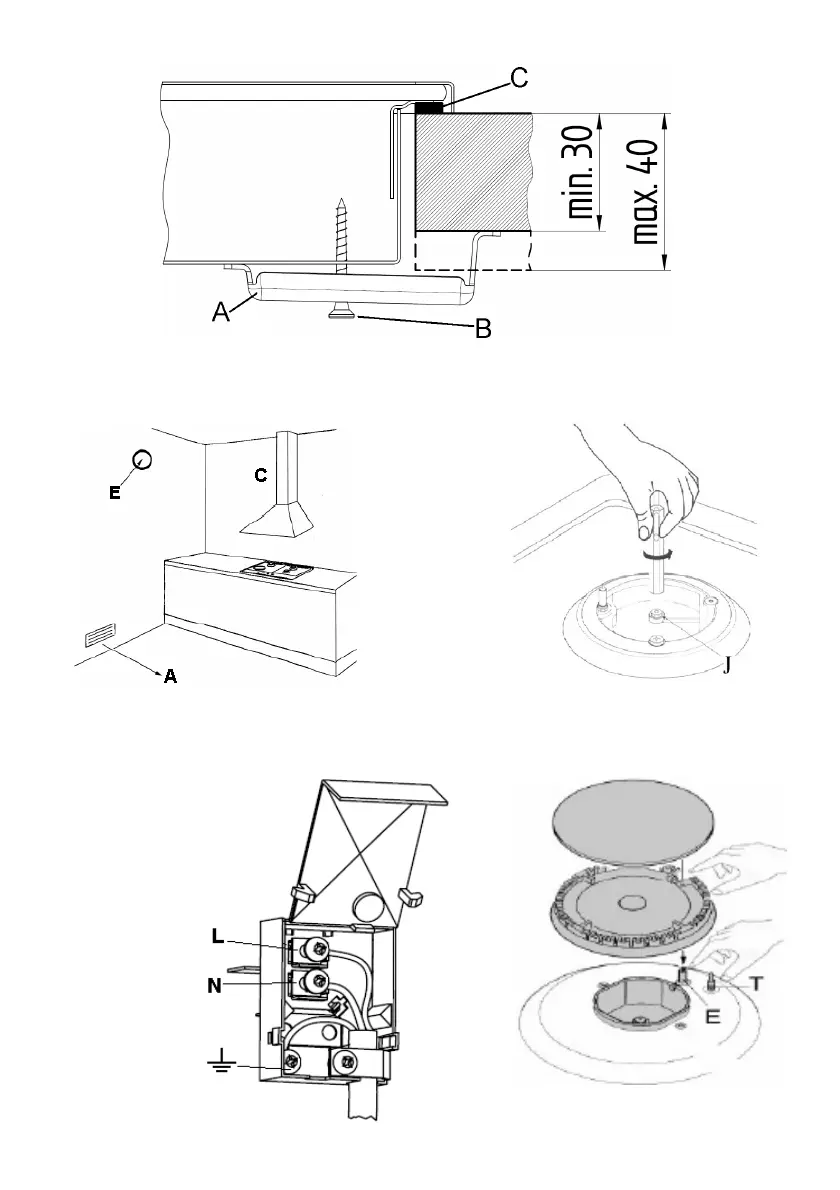 C
min. 30
max. 40
A
B

E
C
A

J

L
N

E
T