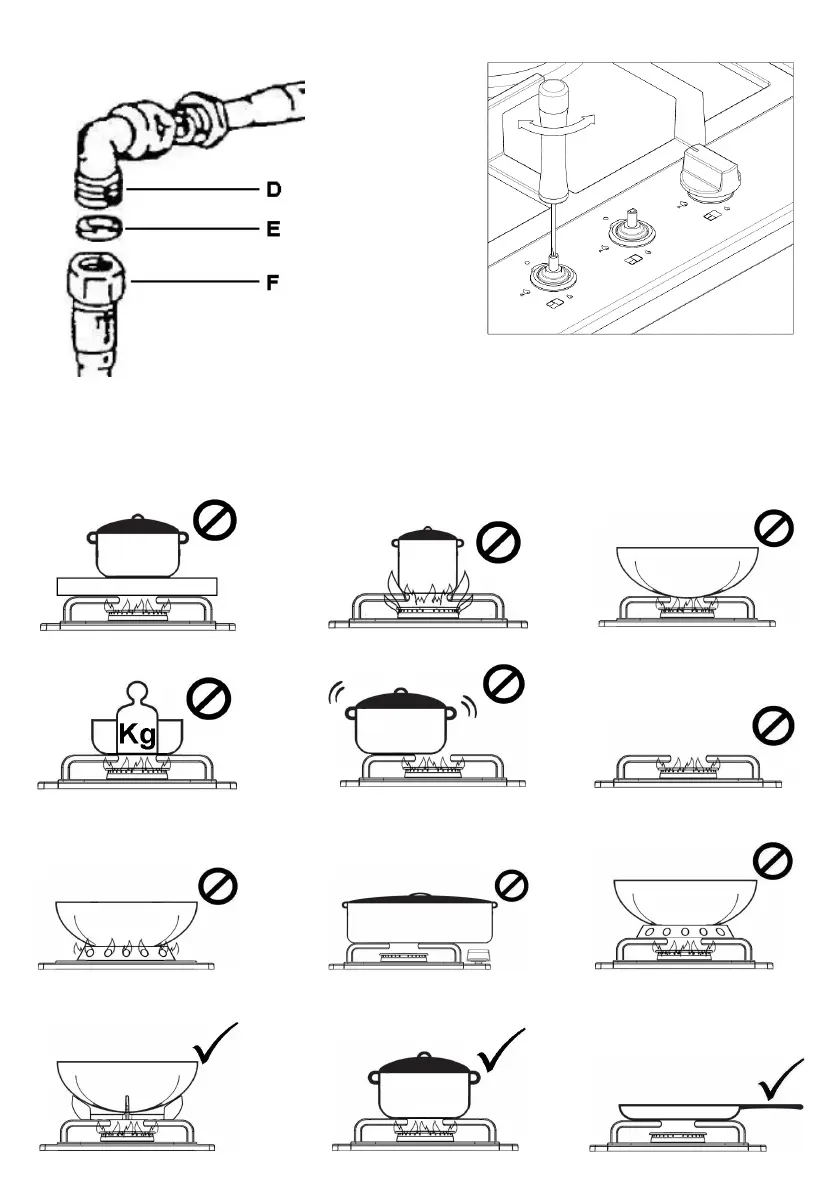 D
E
F

Kg