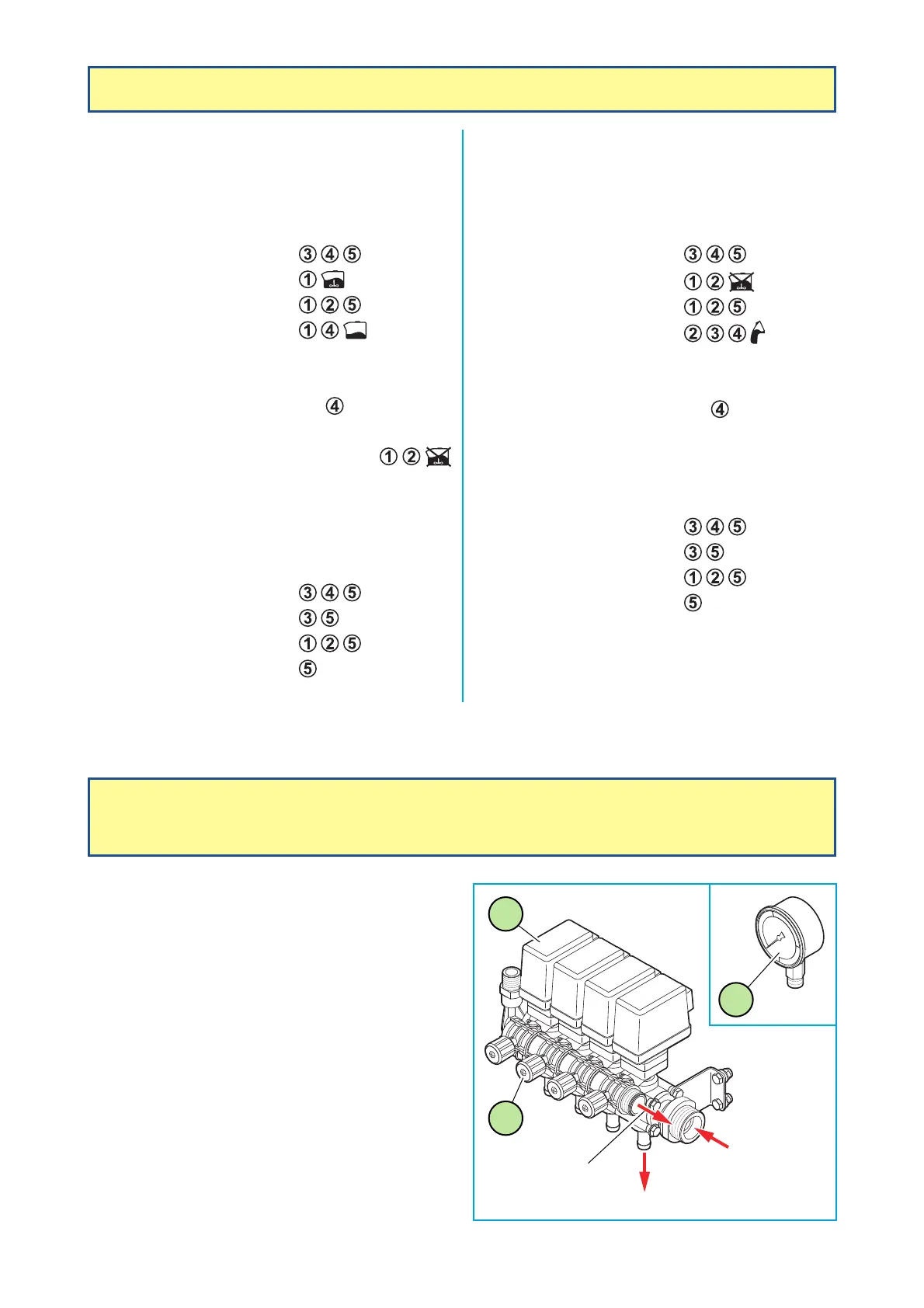 ③④⑤
①
①②⑤
①④

④

①②

③④⑤
③⑤
①②⑤
⑤

③④⑤
①②
①②⑤
②③④

④

③④⑤
③⑤
①②⑤
⑤