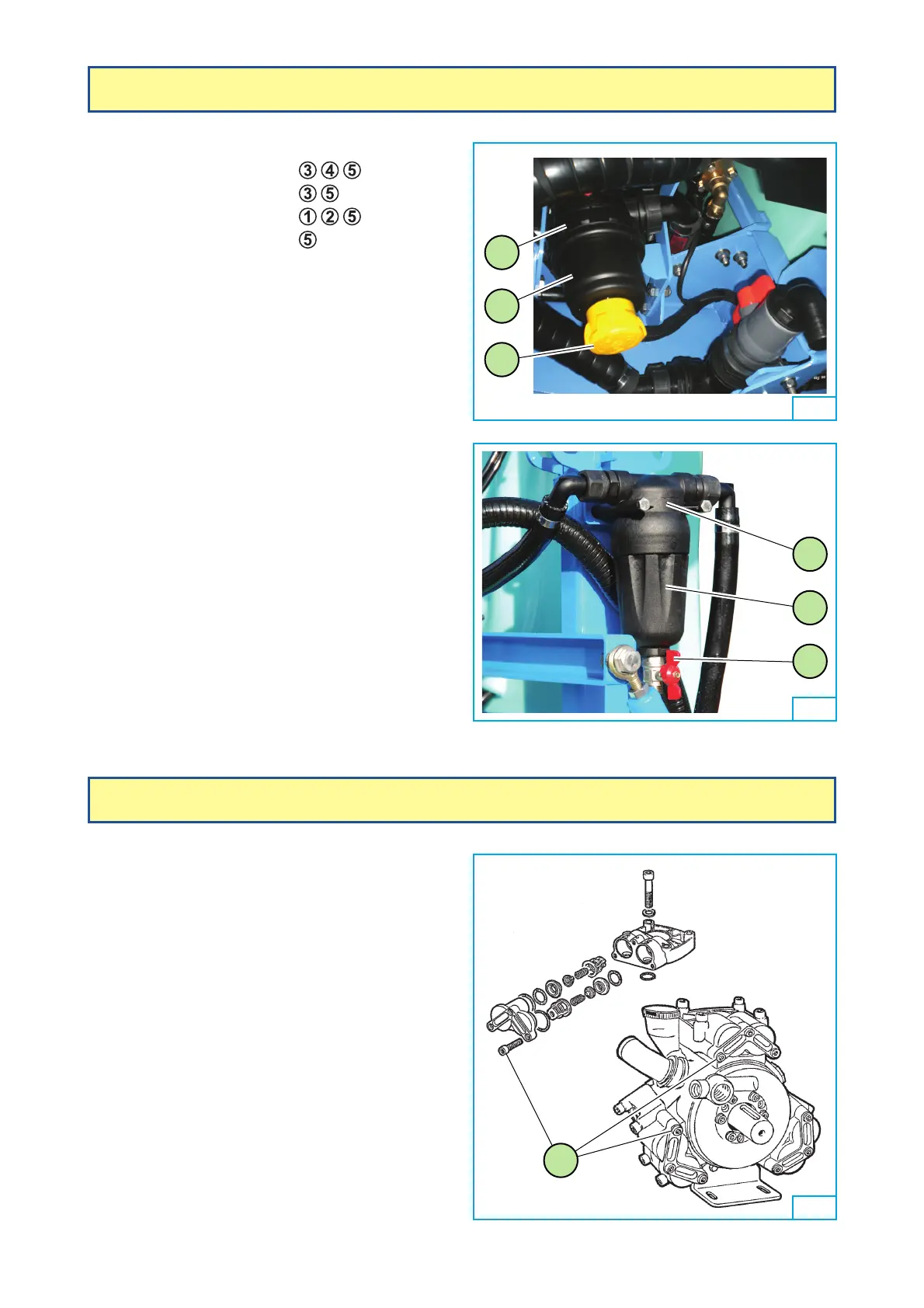 ③ ④ ⑤
③ ⑤
① ② ⑤
⑤