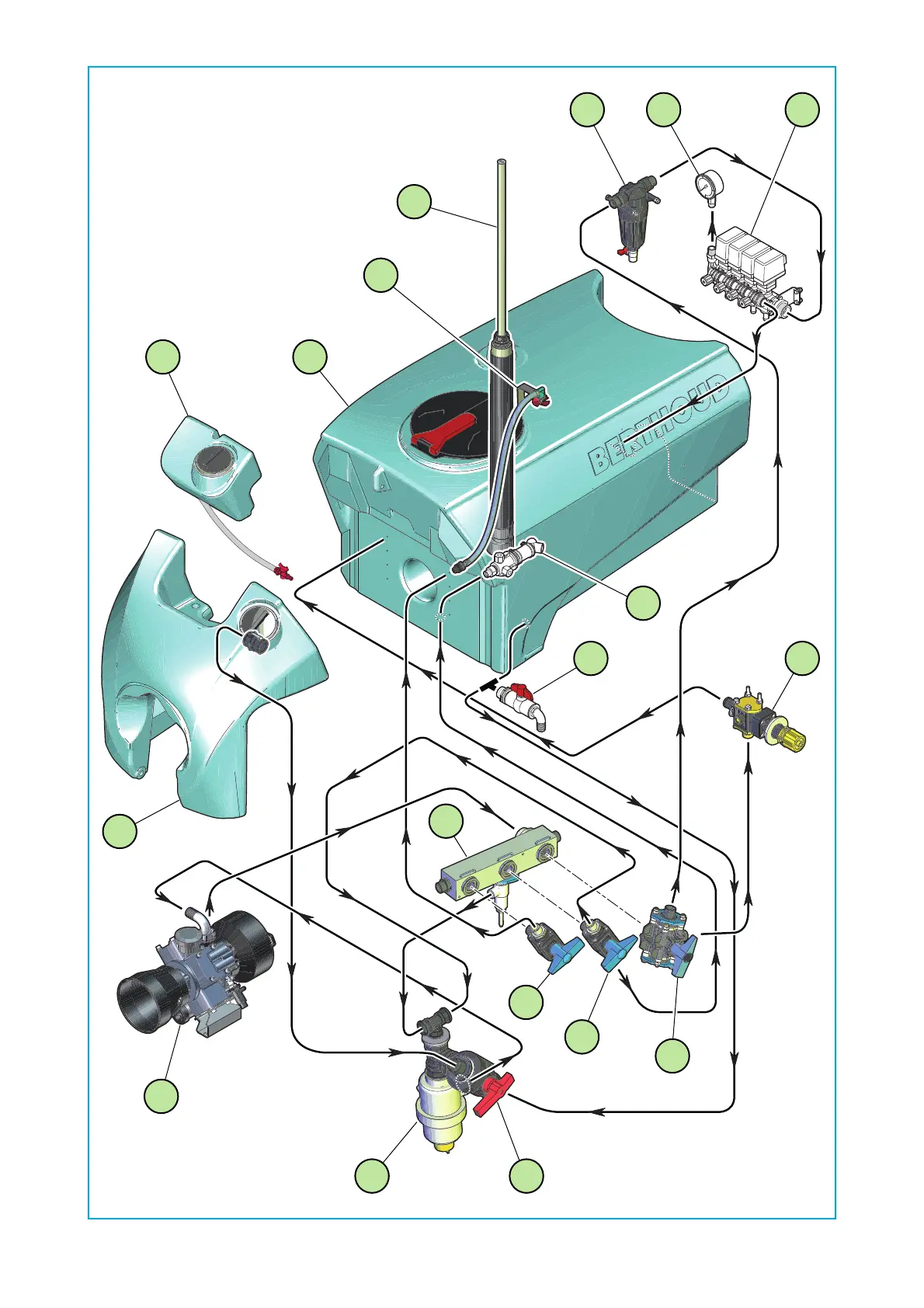 BERTHOUD