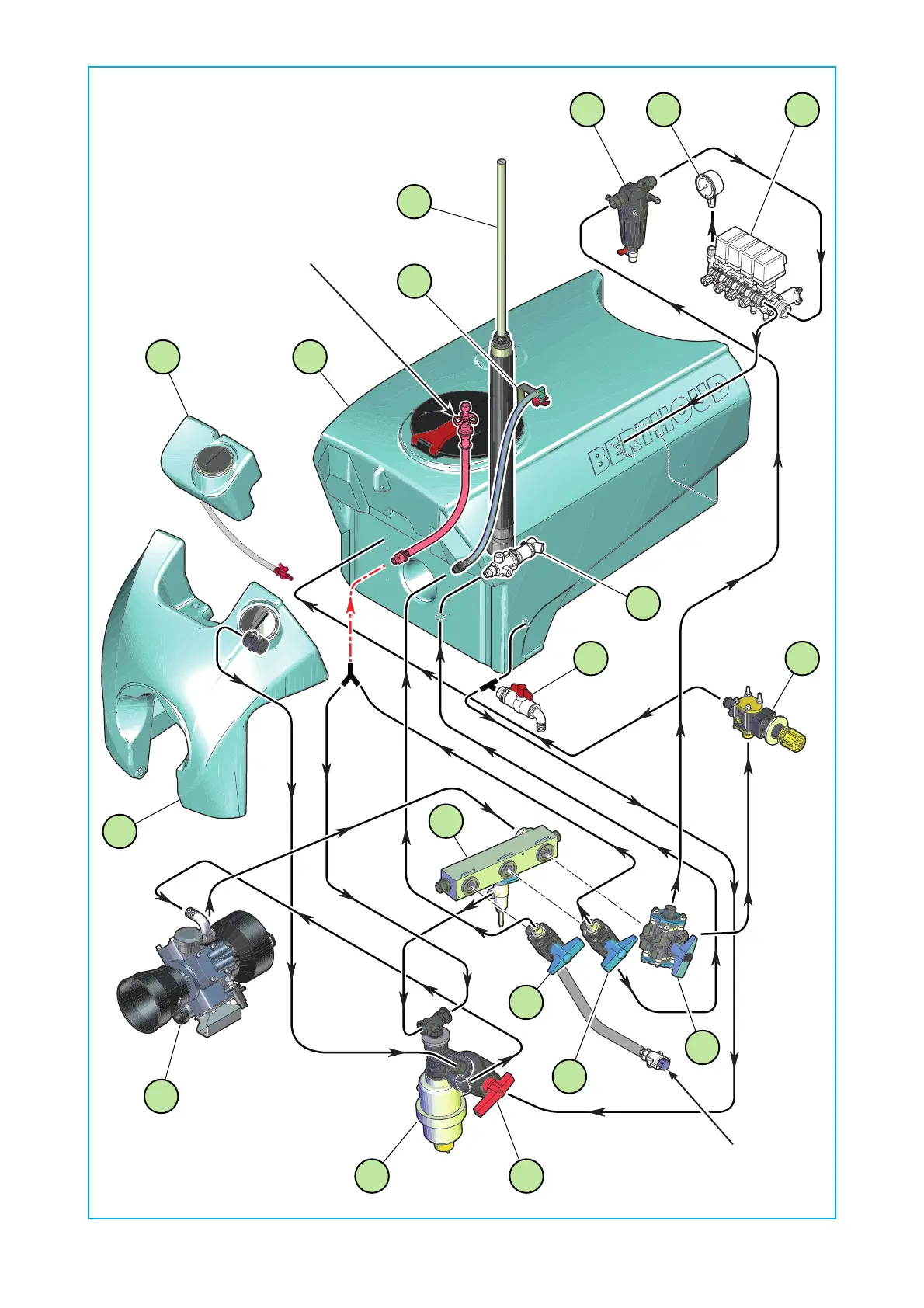 BERTHOUD