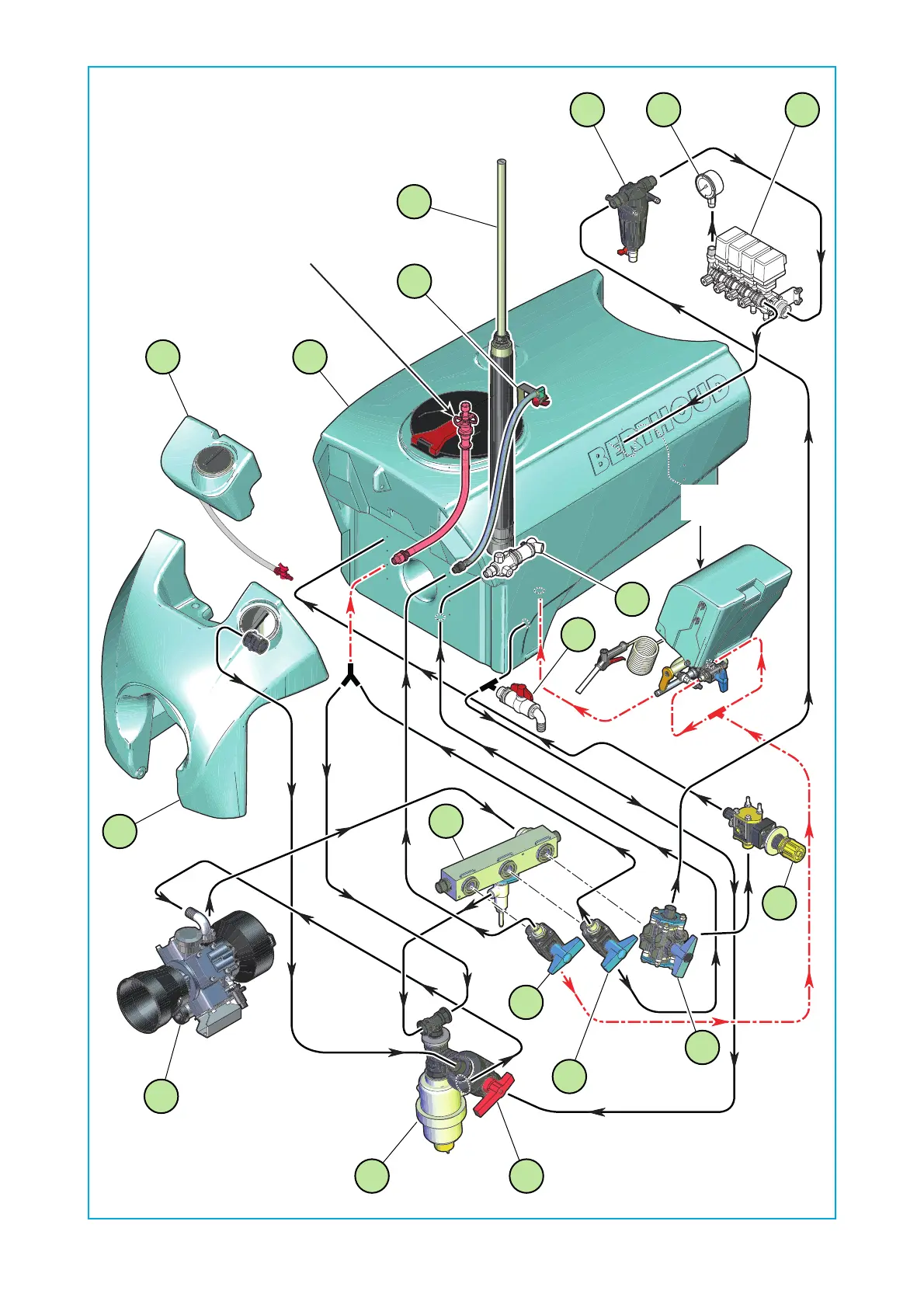 BERTHOUD