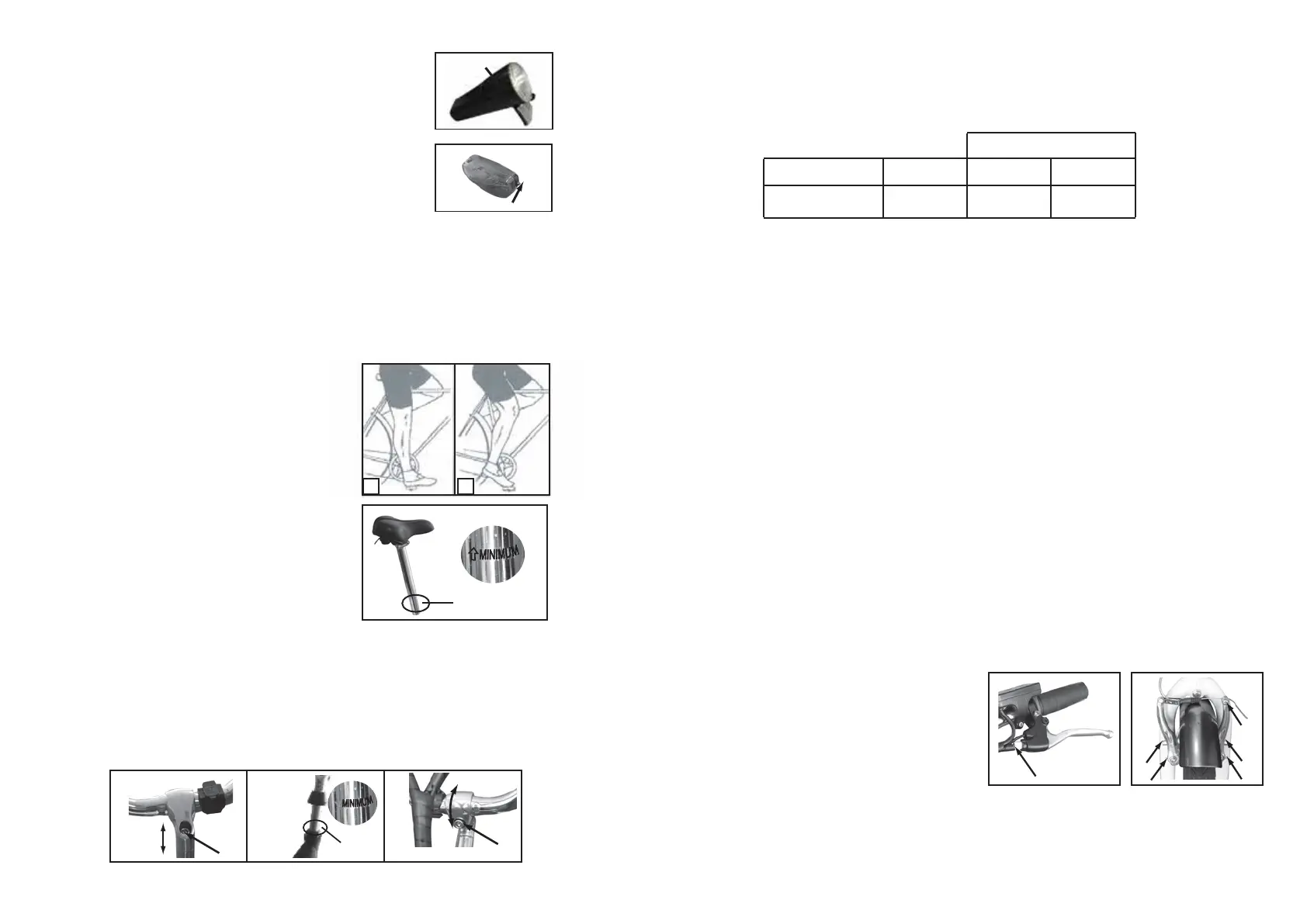 MINIMUM

MINIMUM