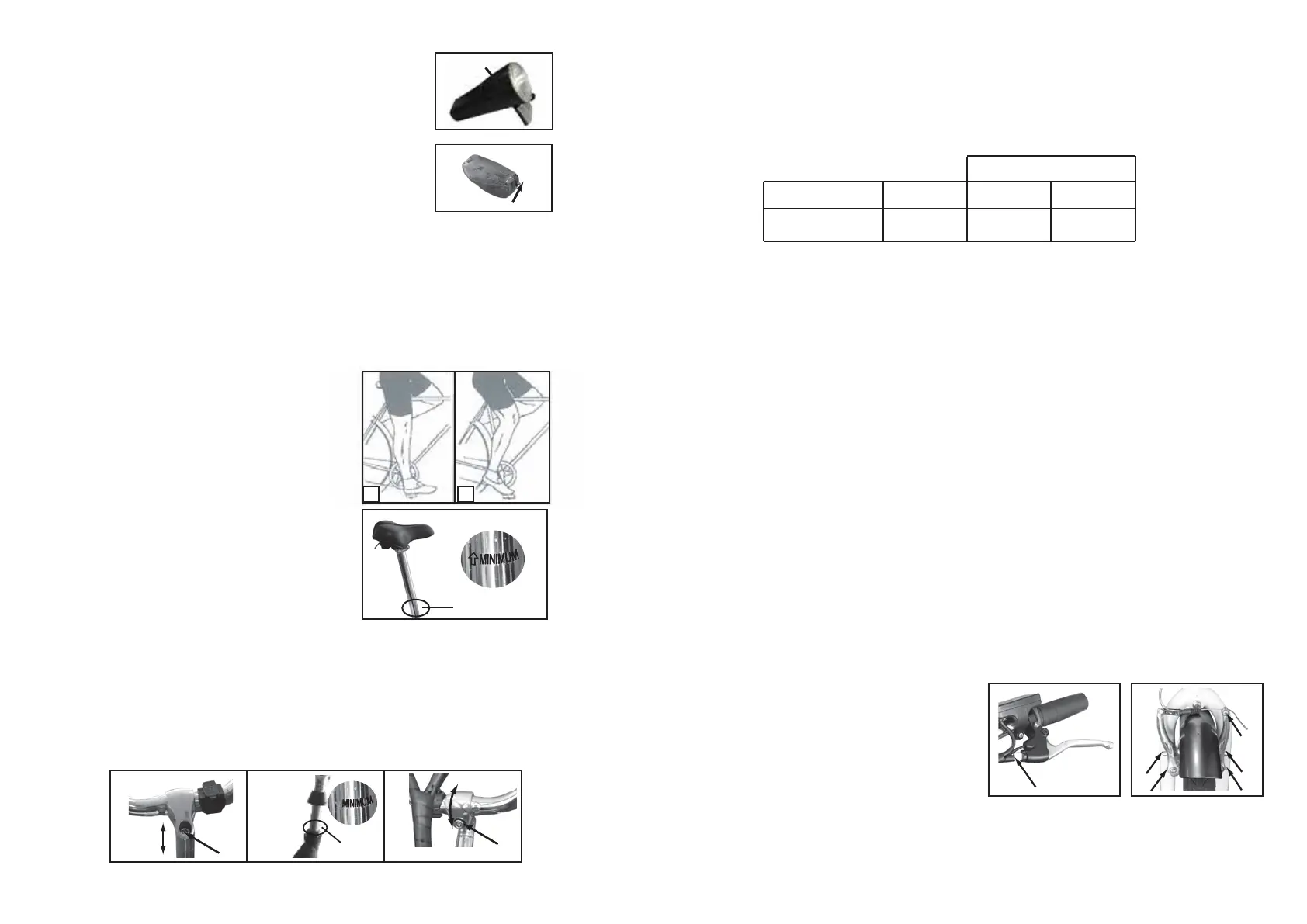 MINIMUM

MINIMUM