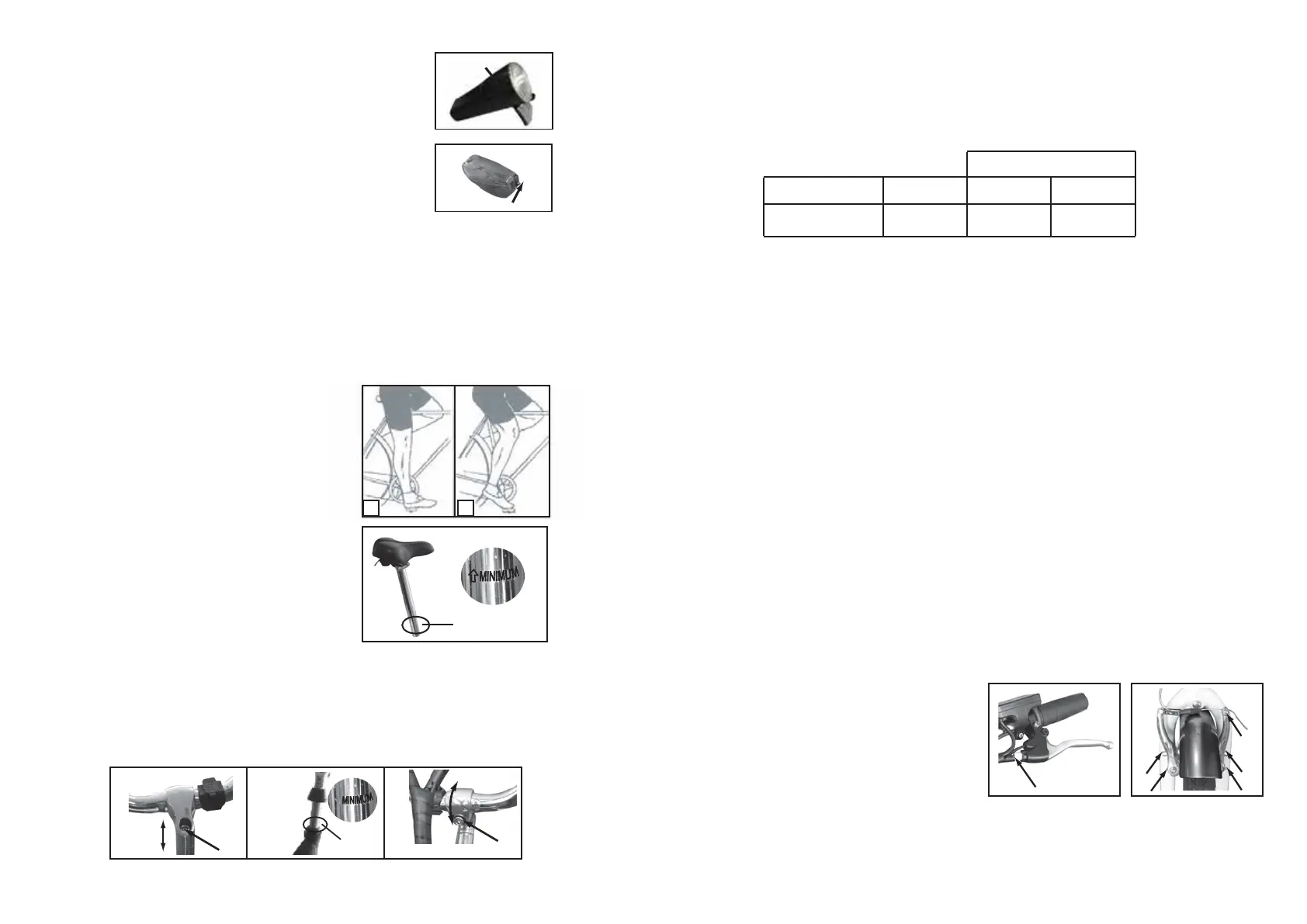 MINIMUM

MINIMUM