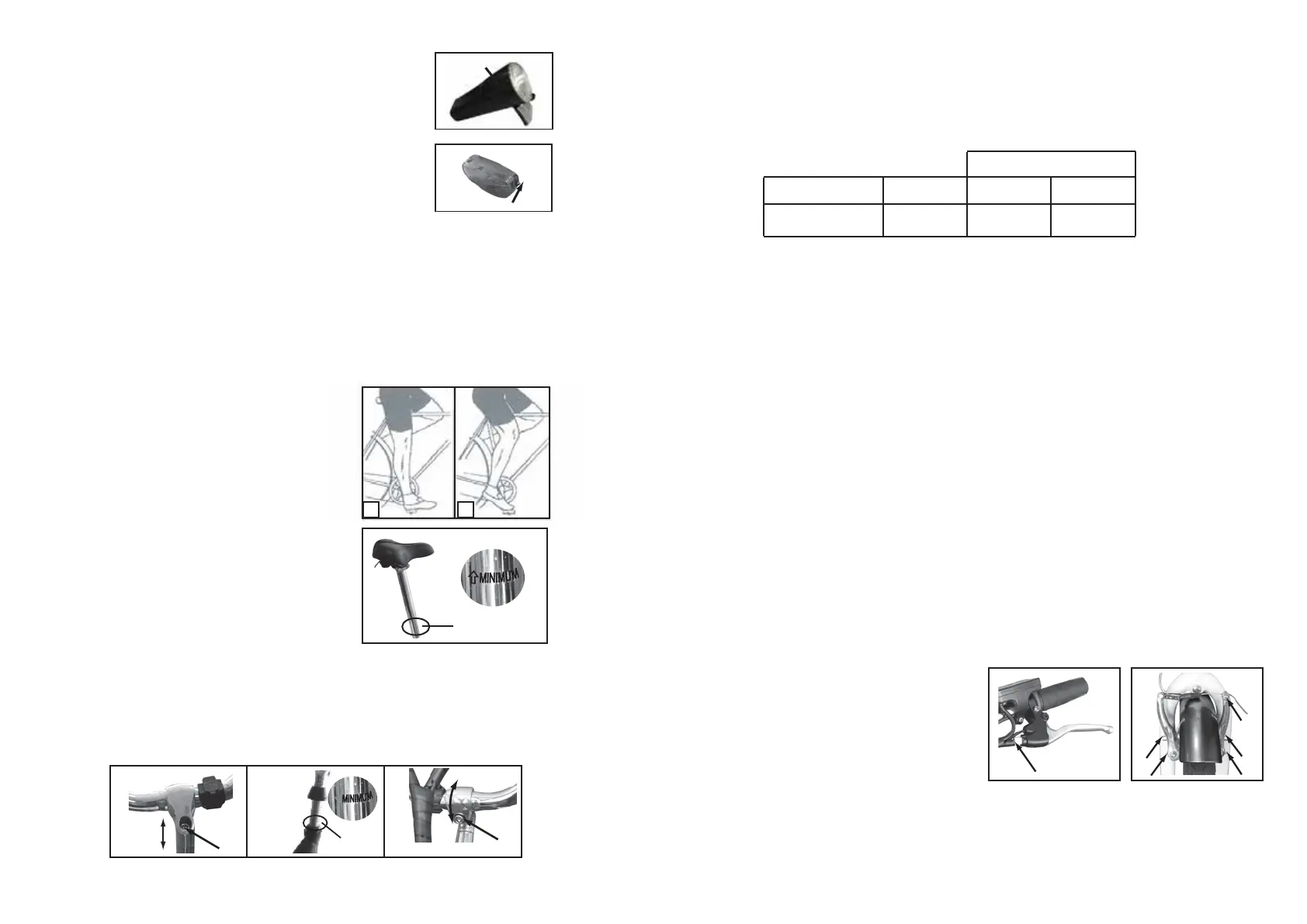 MINIMUM

MINIMUM