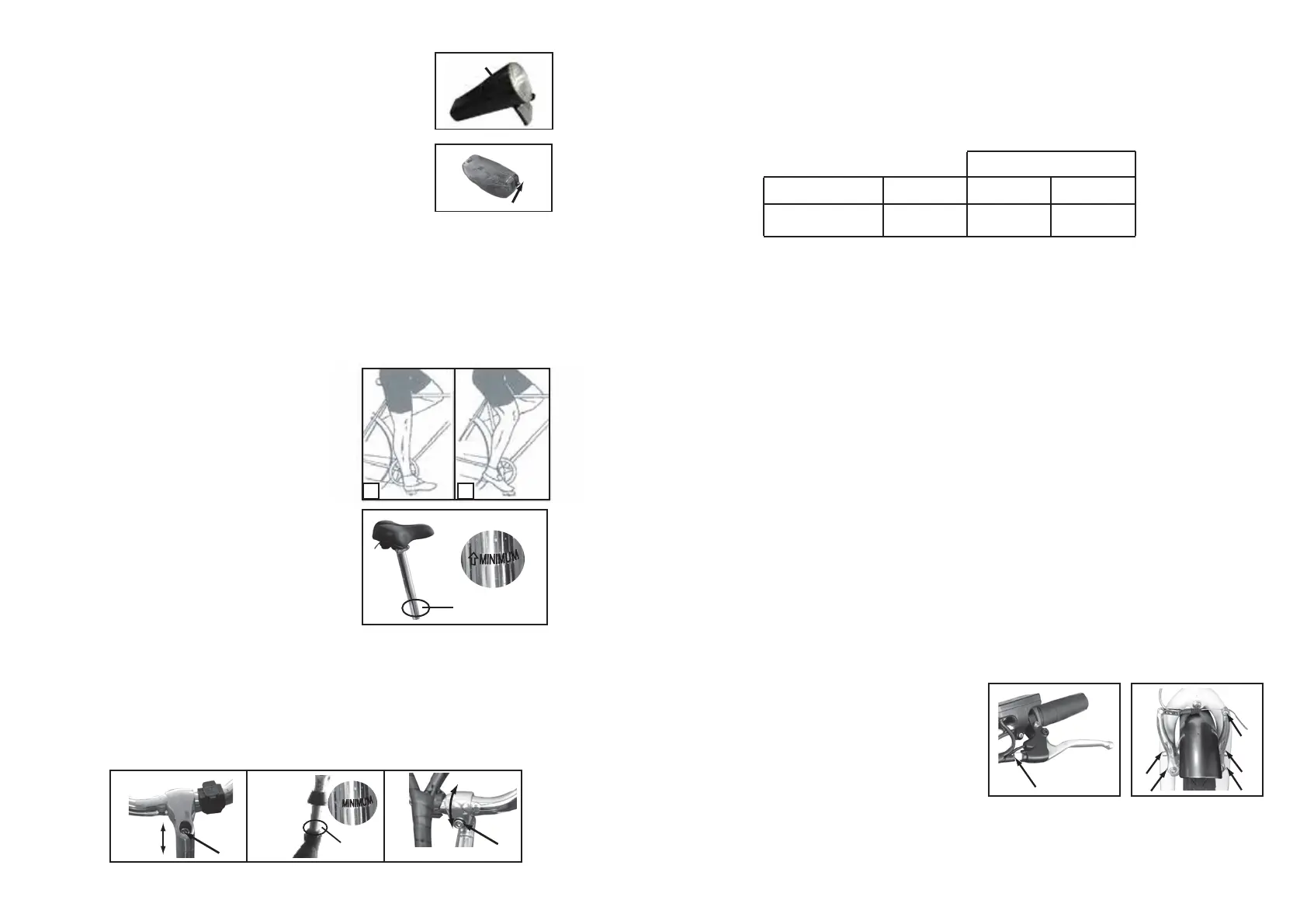 MINIMUM

MINIMUM