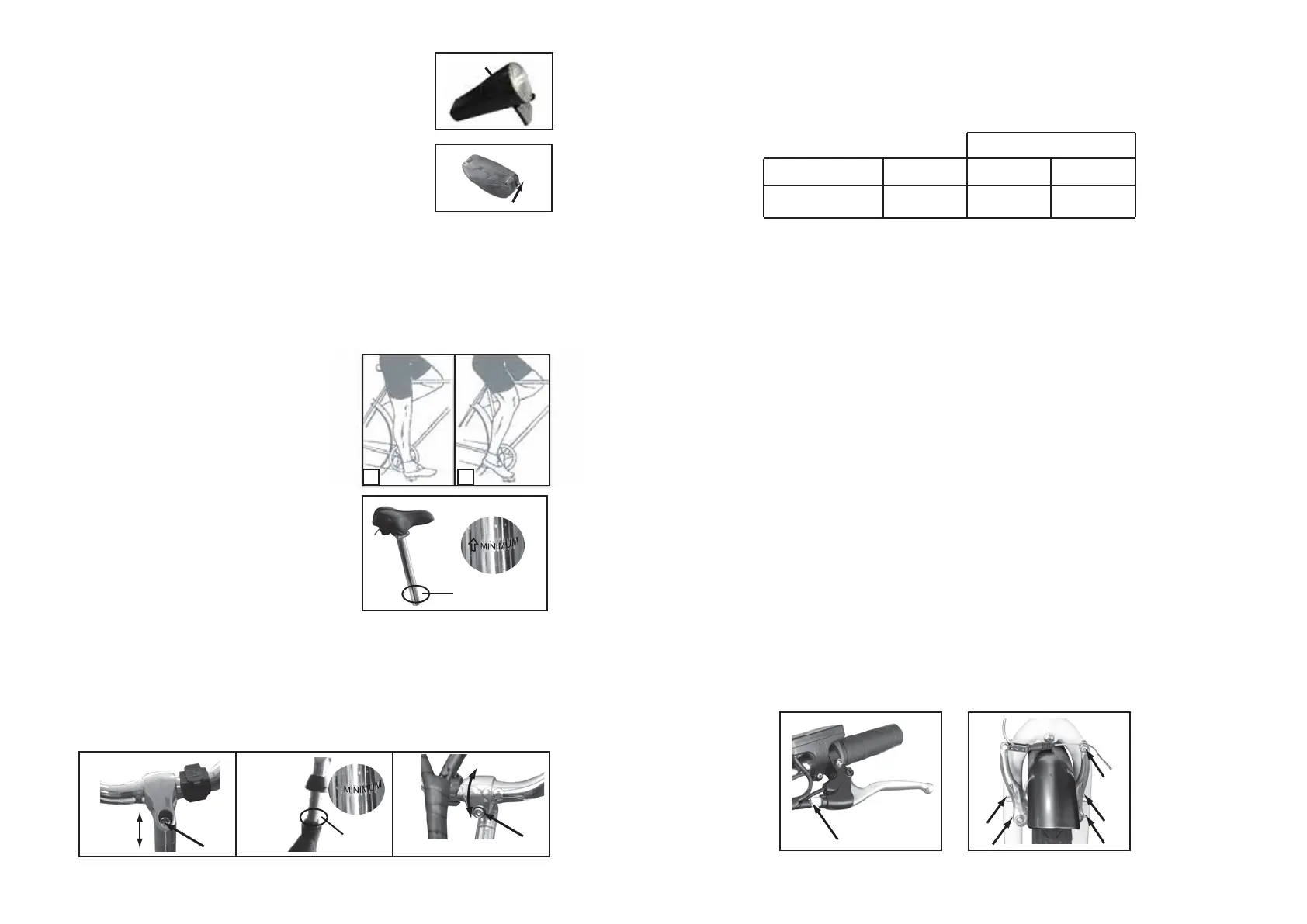 MINIMUM

MINIMUM