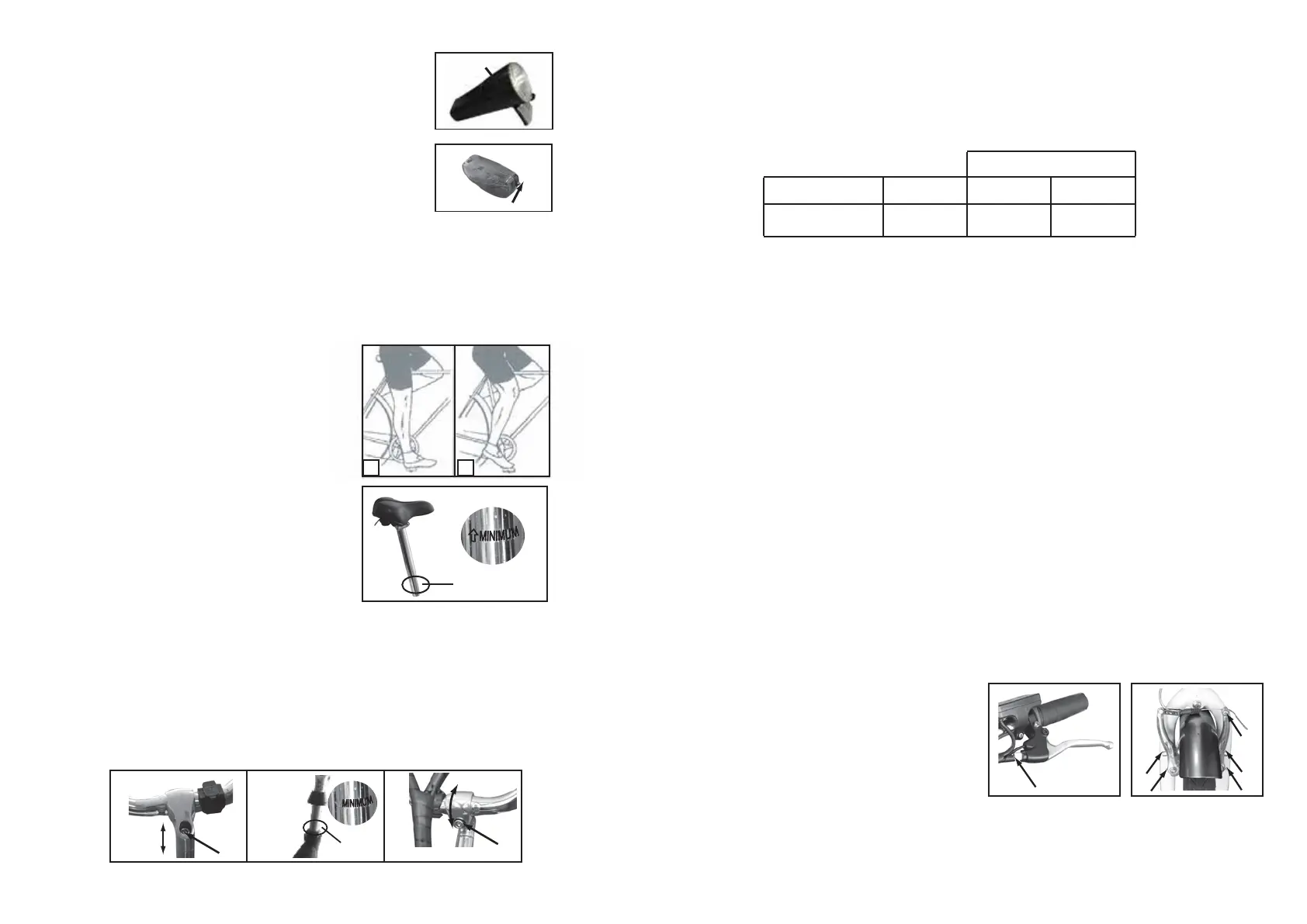 MINIMUM

MINIMUM