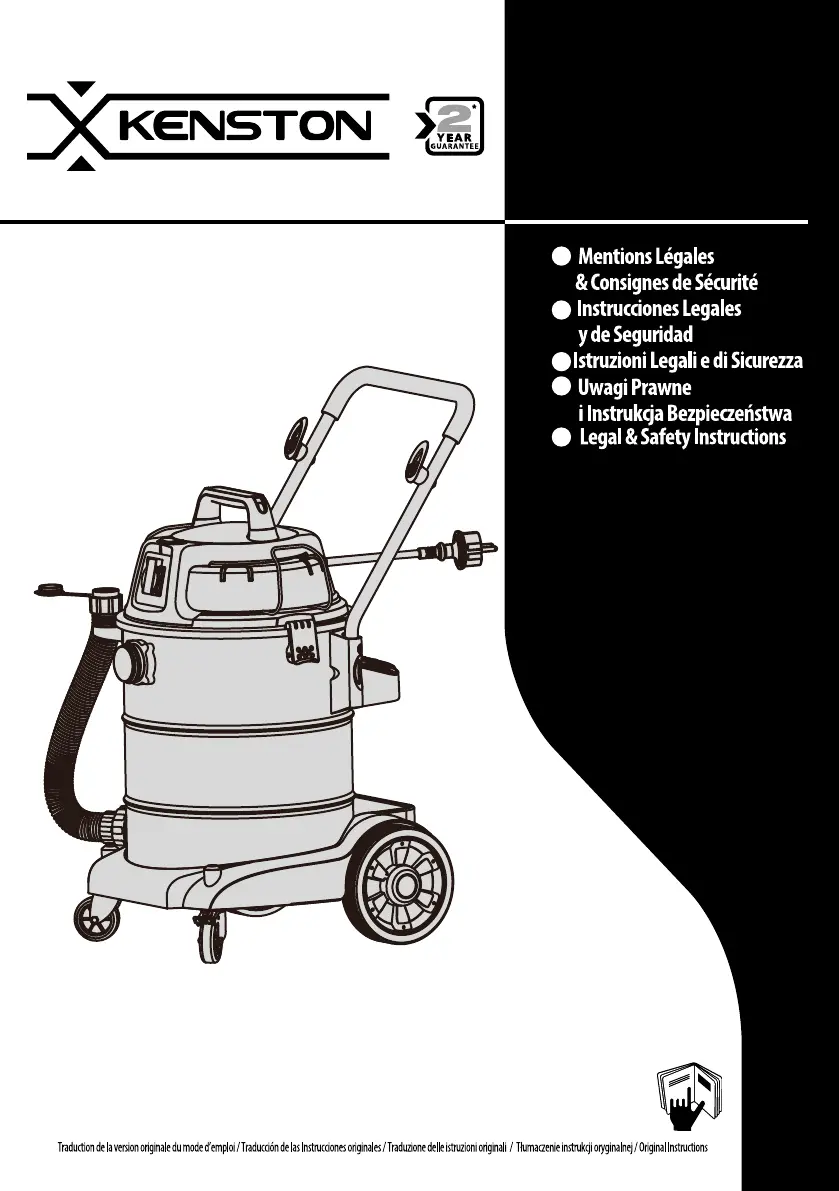 KENSTON

2* YEAR GUARANTEE

Mentions Légales & Consignes de Sécurité
Instrucciones Legales y de Seguridad
Istruzioni Legali e di Sicurezza
Uwagi Prawne i Instrukcja Bezpieczeństwa
Legal & Safety Instructions

Traduction de la version originale du mode d'emploi / Traducción de las Instrucciones originales / Traduzione delle istruzioni originali / Tłumaczenie instrukcji oryginalnej / Original Instructions