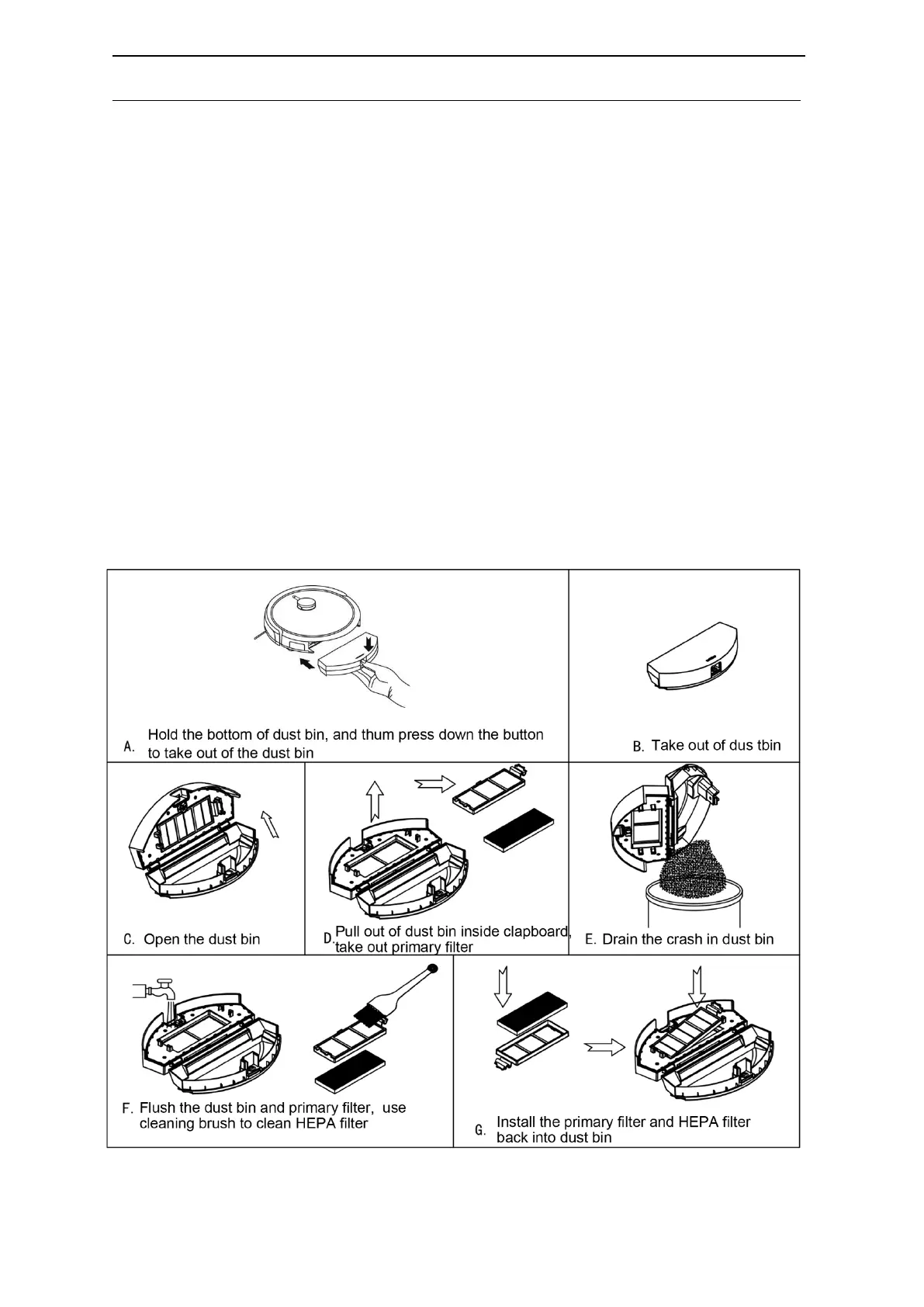 A. Hold the bottom of dust bin, and thum press down the button to take out of the dust bin

B. Take out of dus tbin

C. Open the dust bin

D. Pull out of dust bin inside clapboard, take out primary filter

E. Drain the crash in dust bin

F. Flush the dust bin and primary filter, use cleaning brush to clean HEPA filter

G. Install the primary filter and HEPA filter back into dust bin