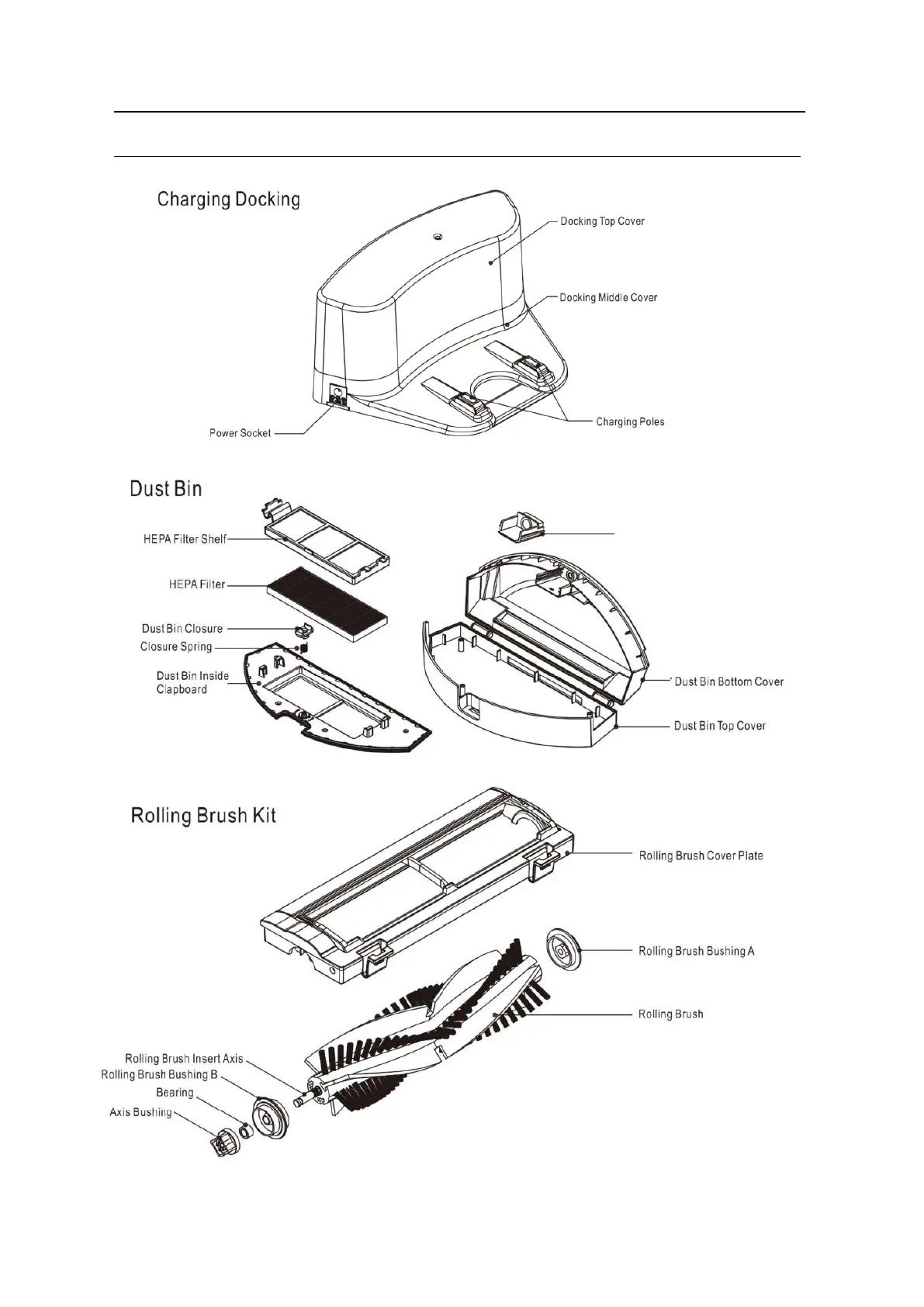 Charging Docking

Docking Top Cover

Docking Middle Cover

Charging Poles

Power Socket

Dust Bin

HEPA Filter Shelf

HEPA Filter

Dust Bin Closure

Closure Spring

Dust Bin Inside Clapboard

Dust Bin Bottom Cover

Dust Bin Top Cover

Rolling Brush Kit

Rolling Brush Cover Plate

Rolling Brush Bushing A

Rolling Brush

Rolling Brush Insert Axis

Rolling Brush Bushing B

Bearing

Axis Bushing