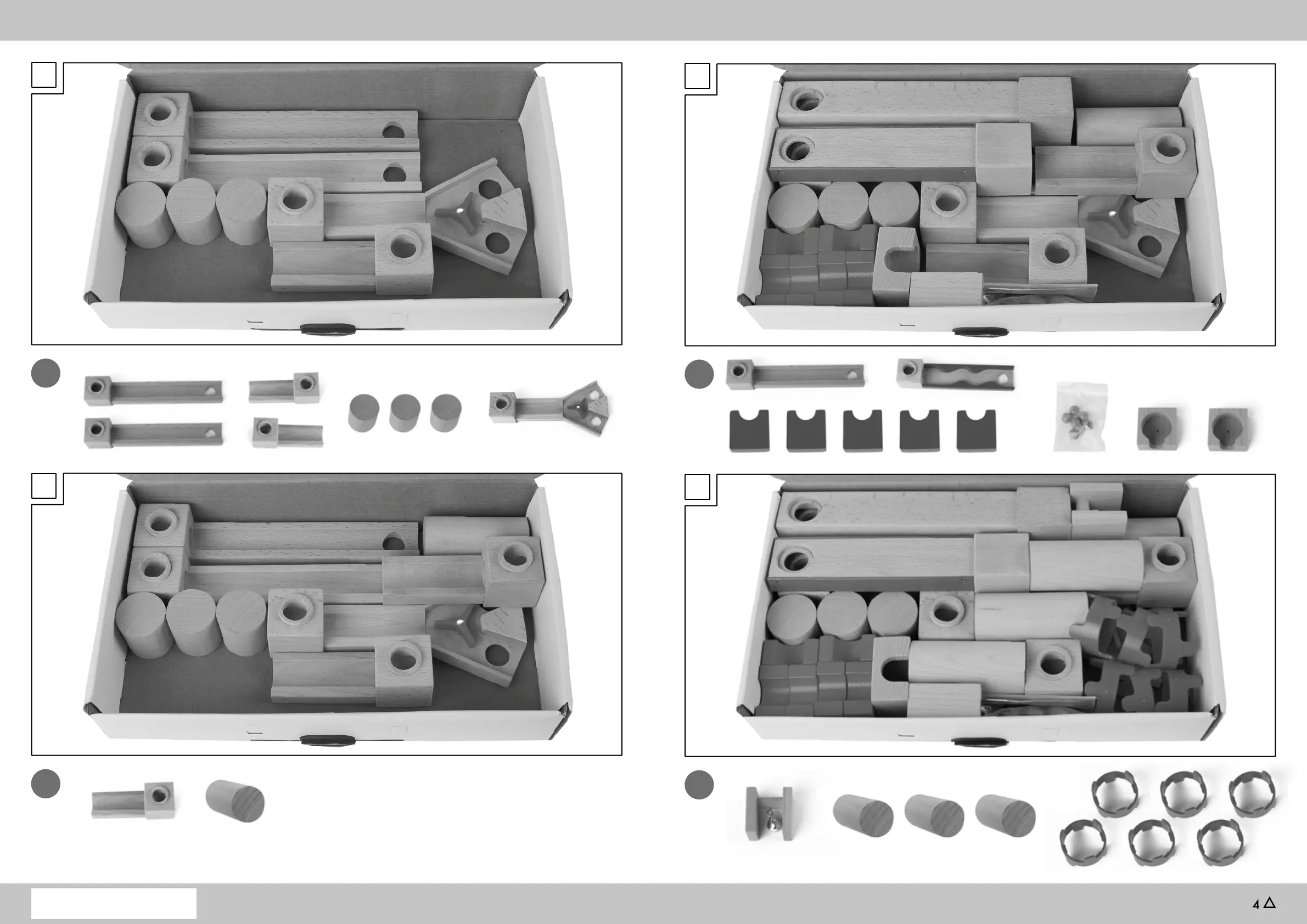 4